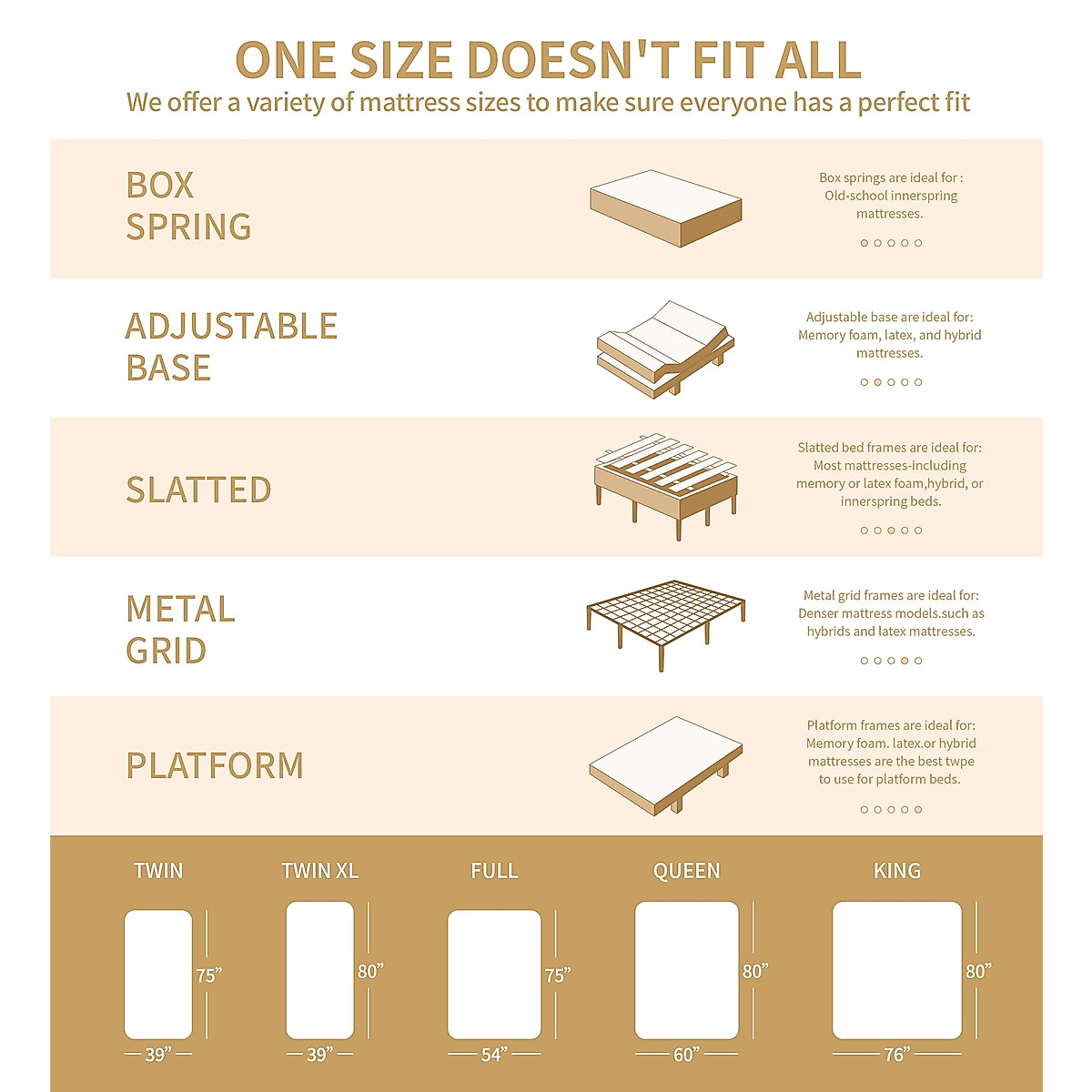 ONE SIZE DOESN'T FIT ALL

We offer a variety of mattress sizes to make sure everyone has a perfect fit

BOX SPRING

Box springs are ideal for : Old-school innerspring mattresses.

ADJUSTABLE BASE

Adjustable base are ideal for: Memory foam, latex, and hybrid mattresses.

SLATTED

Slatted bed frames are ideal for: Most mattresses-including memory or latex foam,hybrid, or innerspring beds.

METAL GRID

Metal grid frames are ideal for: Denser mattress models.such as hybrids and latex mattresses.

PLATFORM

Platform frames are ideal for: Memory foam. latex.or hybrid mattresses are the best twpe to use for platform beds.

TWIN

75”

39”

TWIN XL

80”

39”

FULL

75”

54”

QUEEN

80”

60”

KING

80”

76”