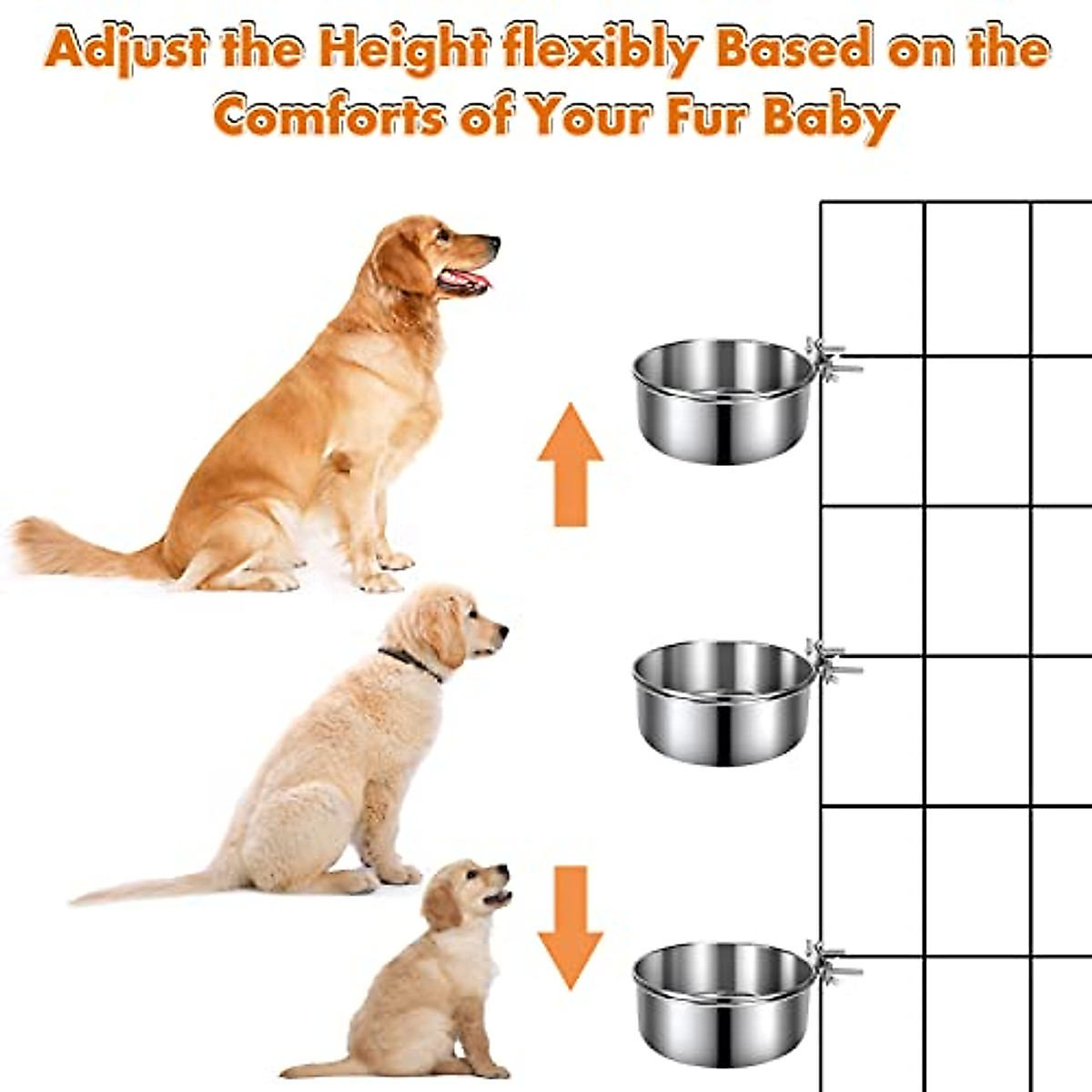 Adjust the Height flexibly Based on the Comforts of Your Fur Baby