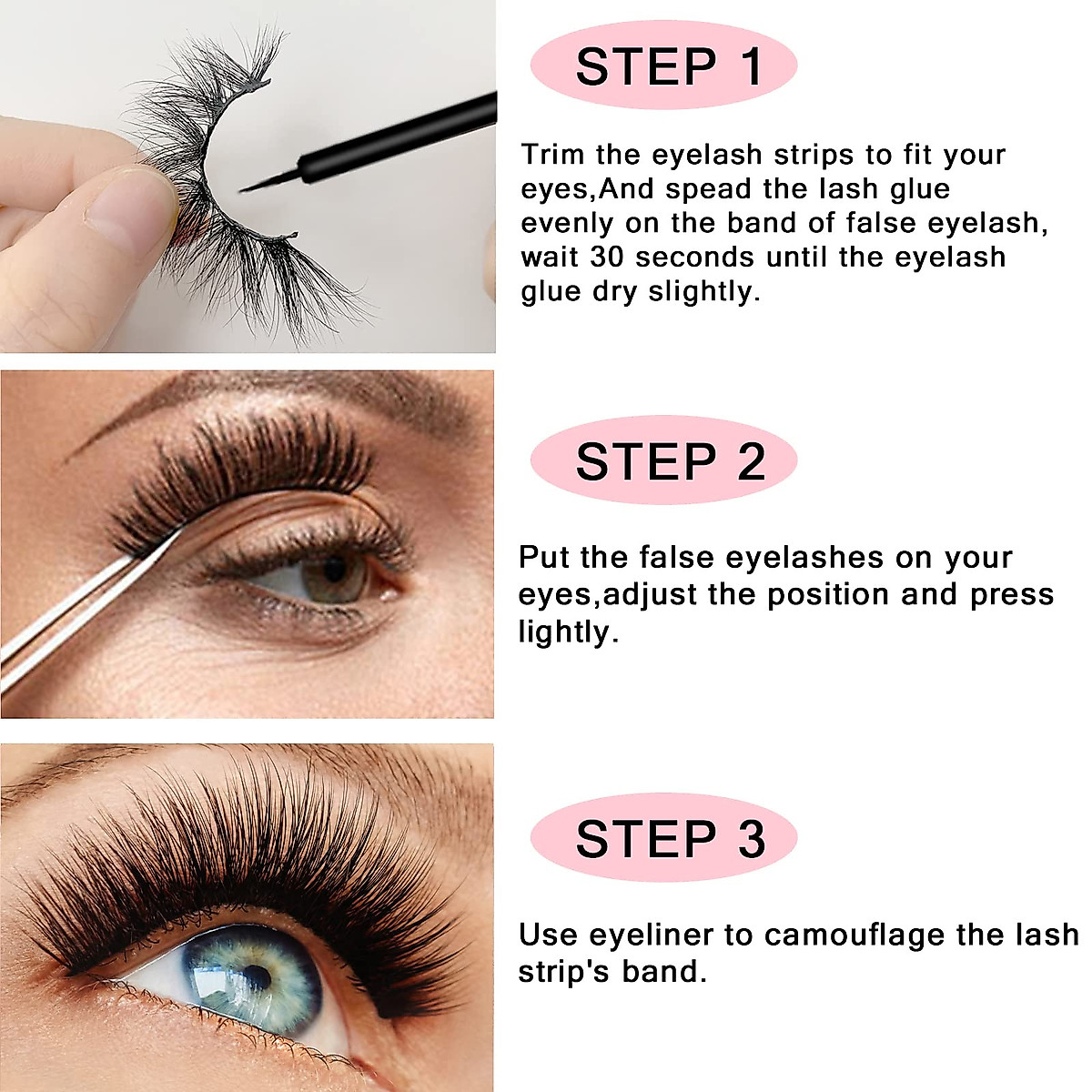 STEP 1

Trim the eyelash strips to fit your eyes,And spead the lash glue evenly on the band of false eyelash, wait 30 seconds until the eyelash glue dry slightly.

STEP 2

Put the false eyelashes on your eyes,adjust the position and press lightly.

STEP 3

Use eyeliner to camouflage the lash strip's band.