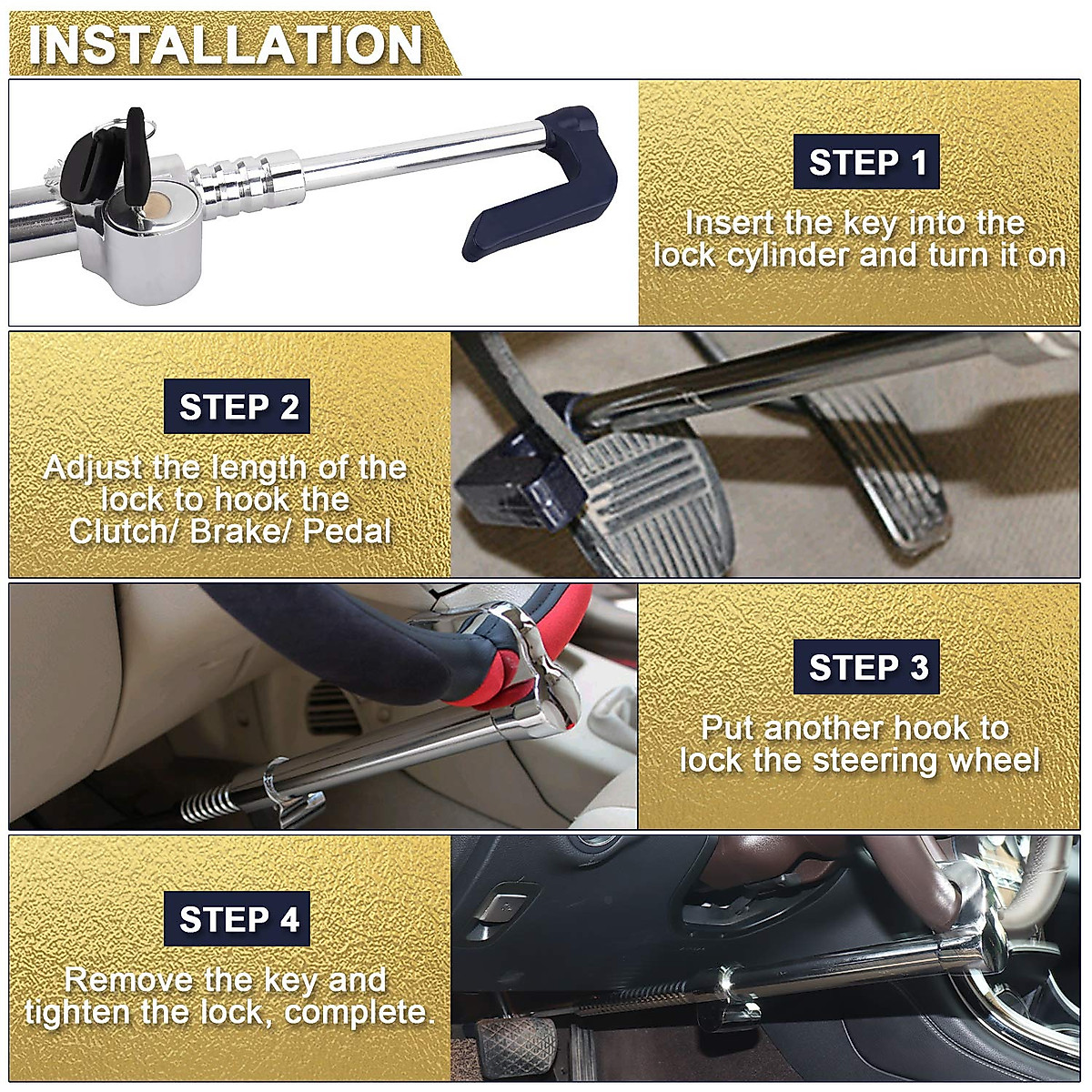 INSTALLATION

STEP 1

Insert the key into the lock cylinder and turn it on

STEP 2

Adjust the length of the lock to hook the Clutch/ Brake/ Pedal

STEP 3

Put another hook to lock the steering wheel

STEP 4

Remove the key and tighten the lock, complete.