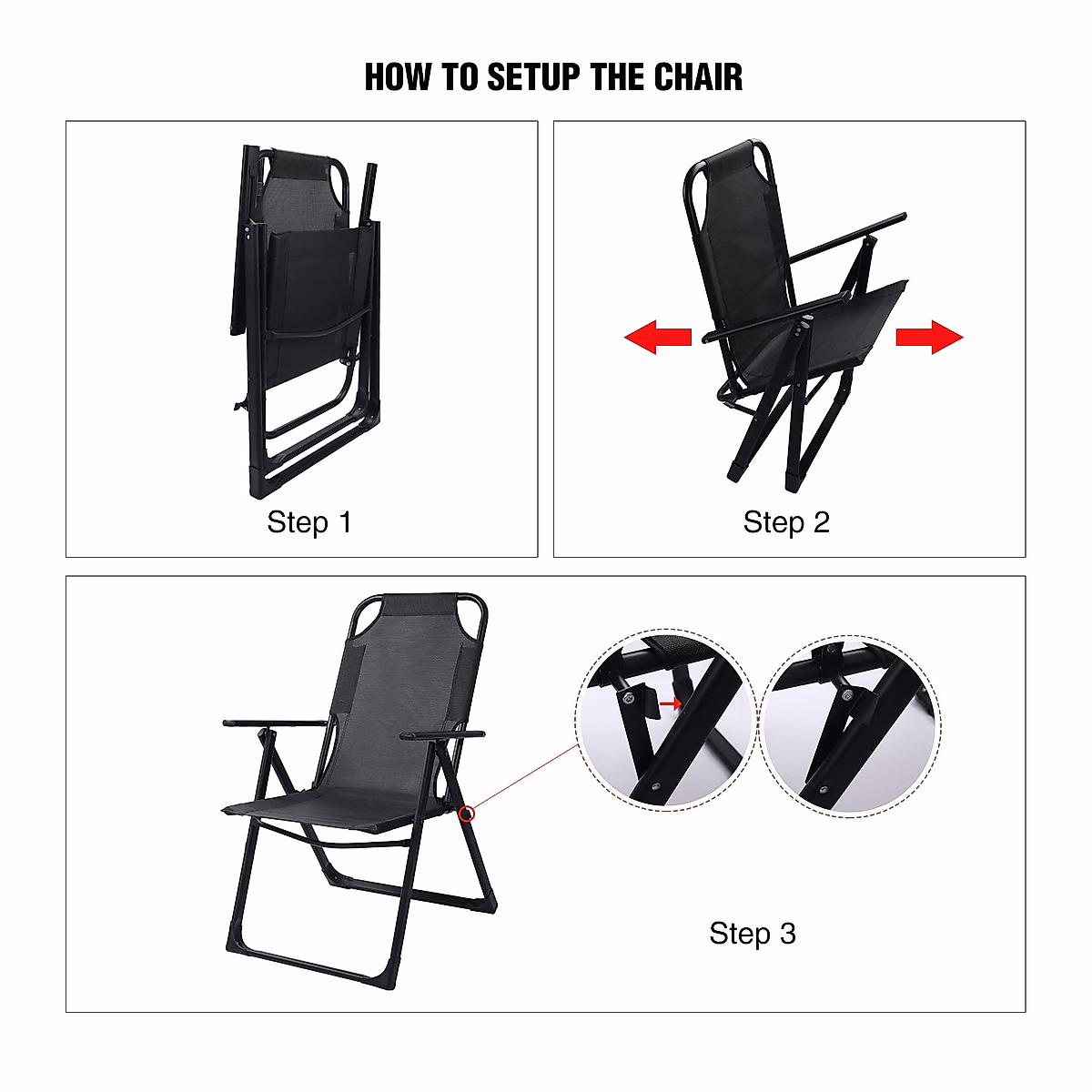 HOW TO SETUP THE CHAIR

Step 1

Step 2

Step 3