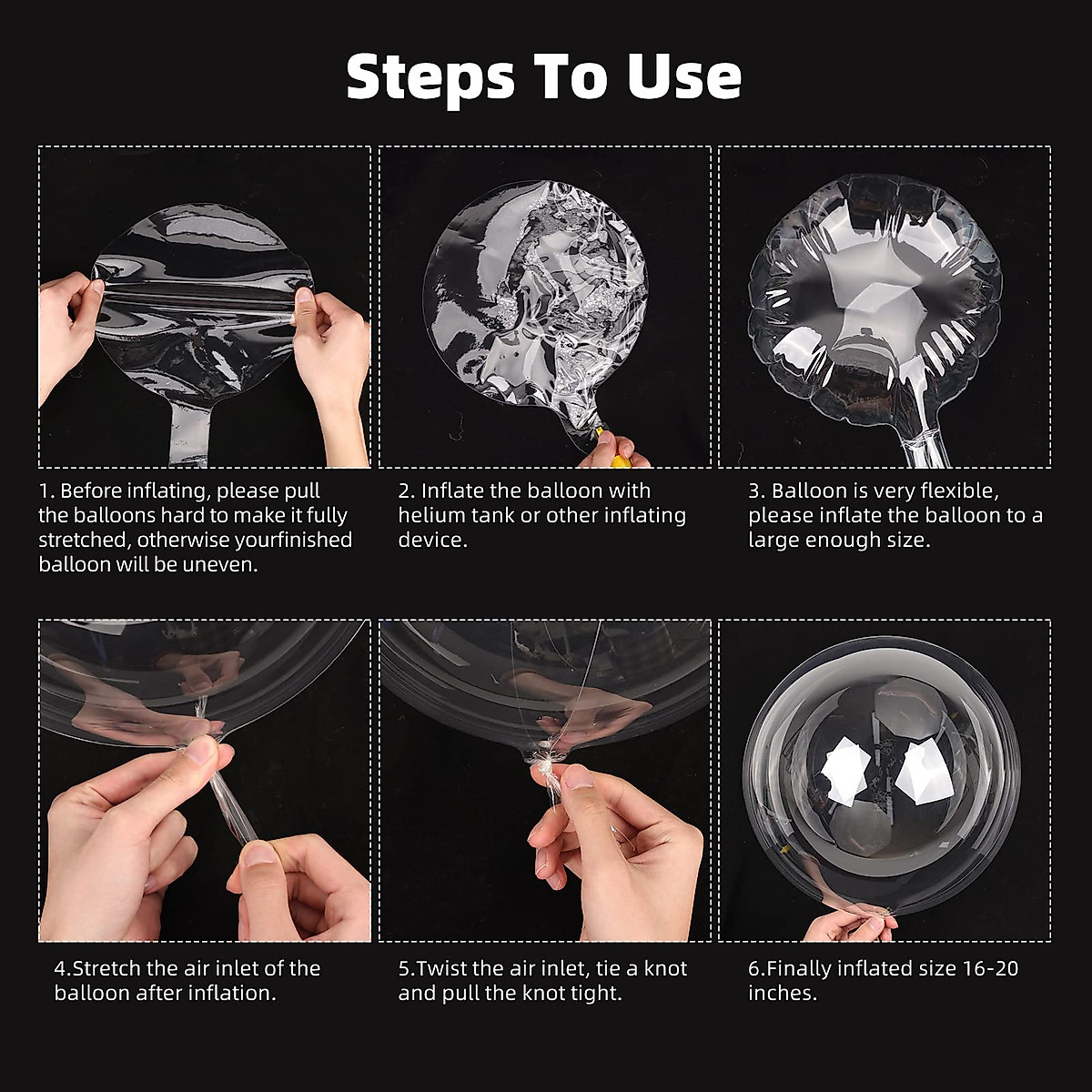 Steps To Use

1. Before inflating, please pull the balloons hard to make it fully stretched, otherwise yourfinished balloon will be uneven.

2. Inflate the balloon with helium tank or other inflating device.

3. Balloon is very flexible, please inflate the balloon to a large enough size.

4.Stretch the air inlet of the balloon after inflation.

5.Twist the air inlet, tie a knot and pull the knot tight.

6.Finally inflated size 16-20 inches.