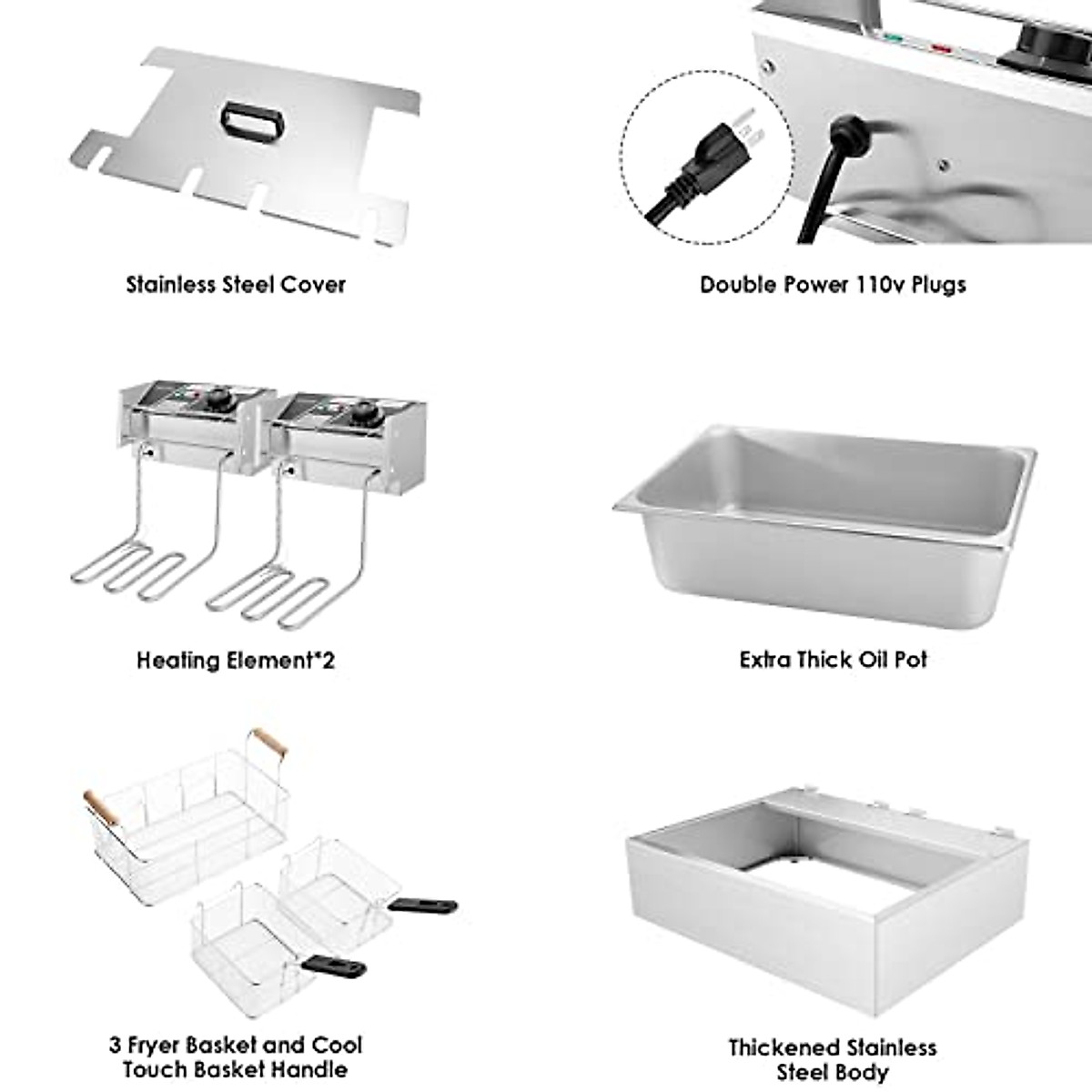 Stainless Steel Cover

Double Power 110v Plugs

Heating Element*2

Extra Thick Oil Pot

3 Fryer Basket and Cool Touch Basket Handle

Thickened Stainless Steel Body