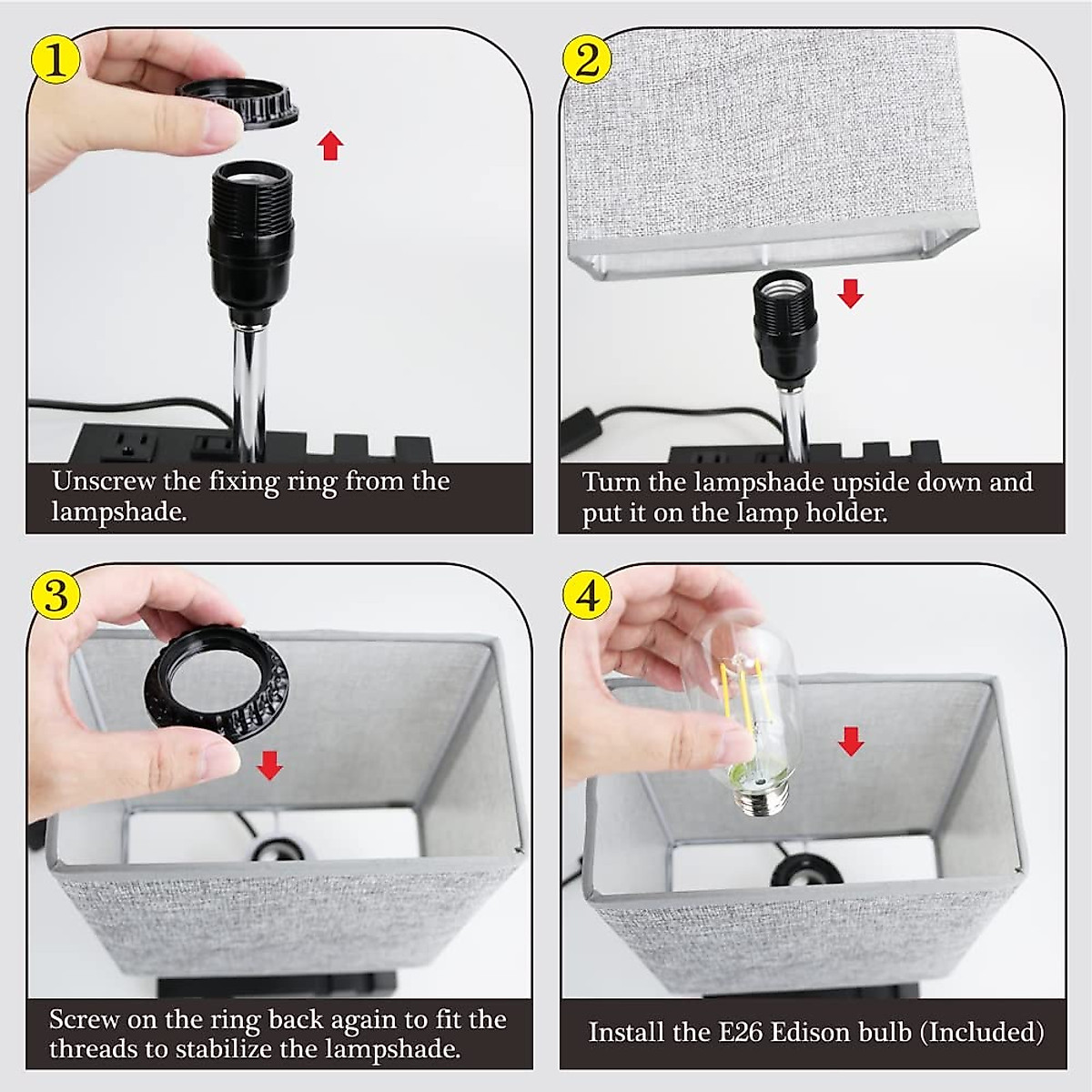 1

Unscrew the fixing ring from the lampshade.

2

Turn the lampshade upside down and put it on the lamp holder.

3

Screw on the ring back again to fit the threads to stabilize the lampshade.

4

Install the E26 Edison bulb (Included)