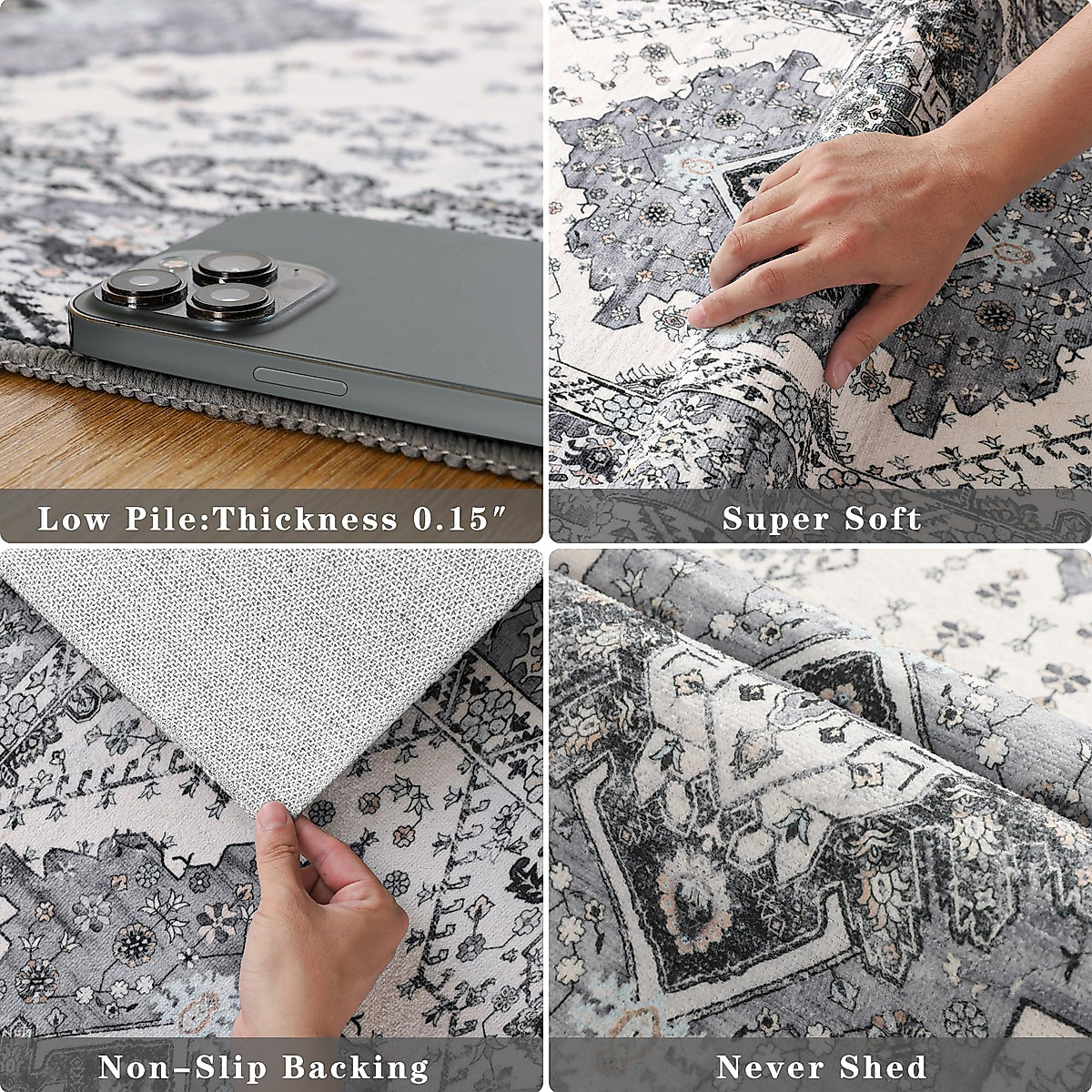 Low Pile:Thickness 0.15″

Super Soft

Non-Slip Backing

Never Shed