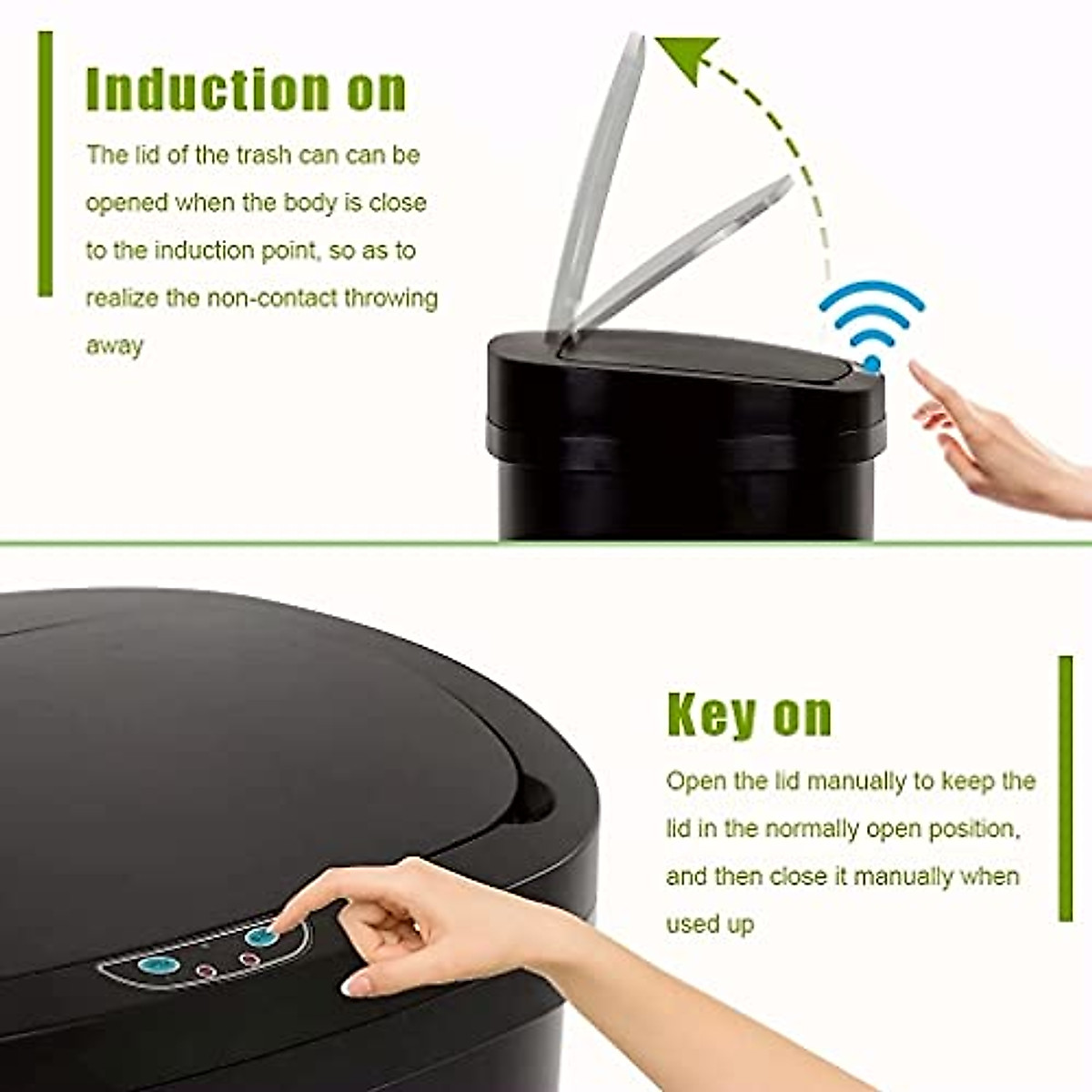 Induction on

The lid of the trash can can be opened when the body is close to the induction point, so as to realize the non-contact throwing away

Key on

Open the lid manually to keep the lid in the normally open position, and then close it manually when used up