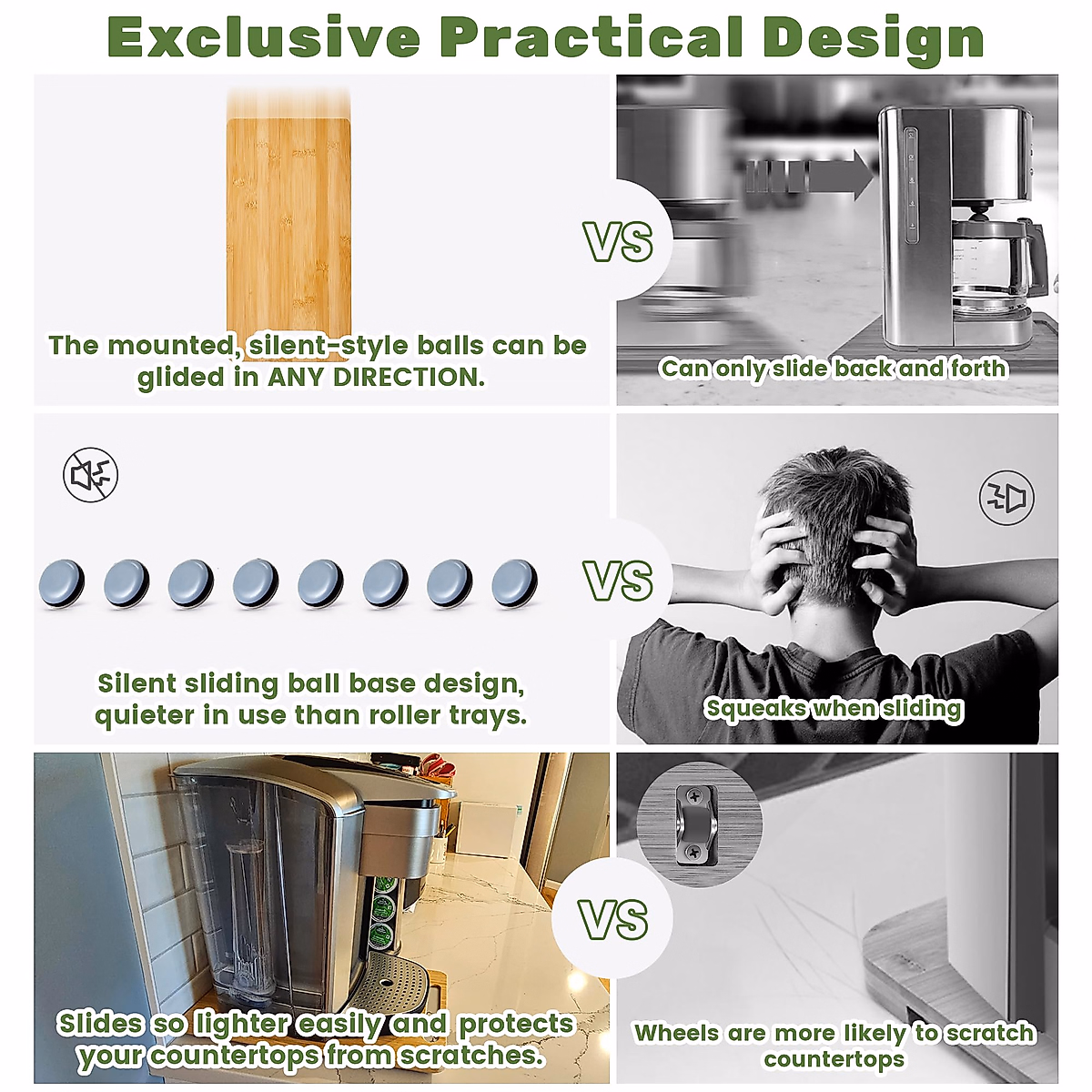 Exclusive Practical Design

The mounted, silent-style balls can be glided in ANY DIRECTION.

VS

Can only slide back and forth

Silent sliding ball base design, quieter in use than roller trays.

VS

Squeaks when sliding

Slides so lighter easily and protects your countertops from scratches.

VS

Wheels are more likely to scratch countertops