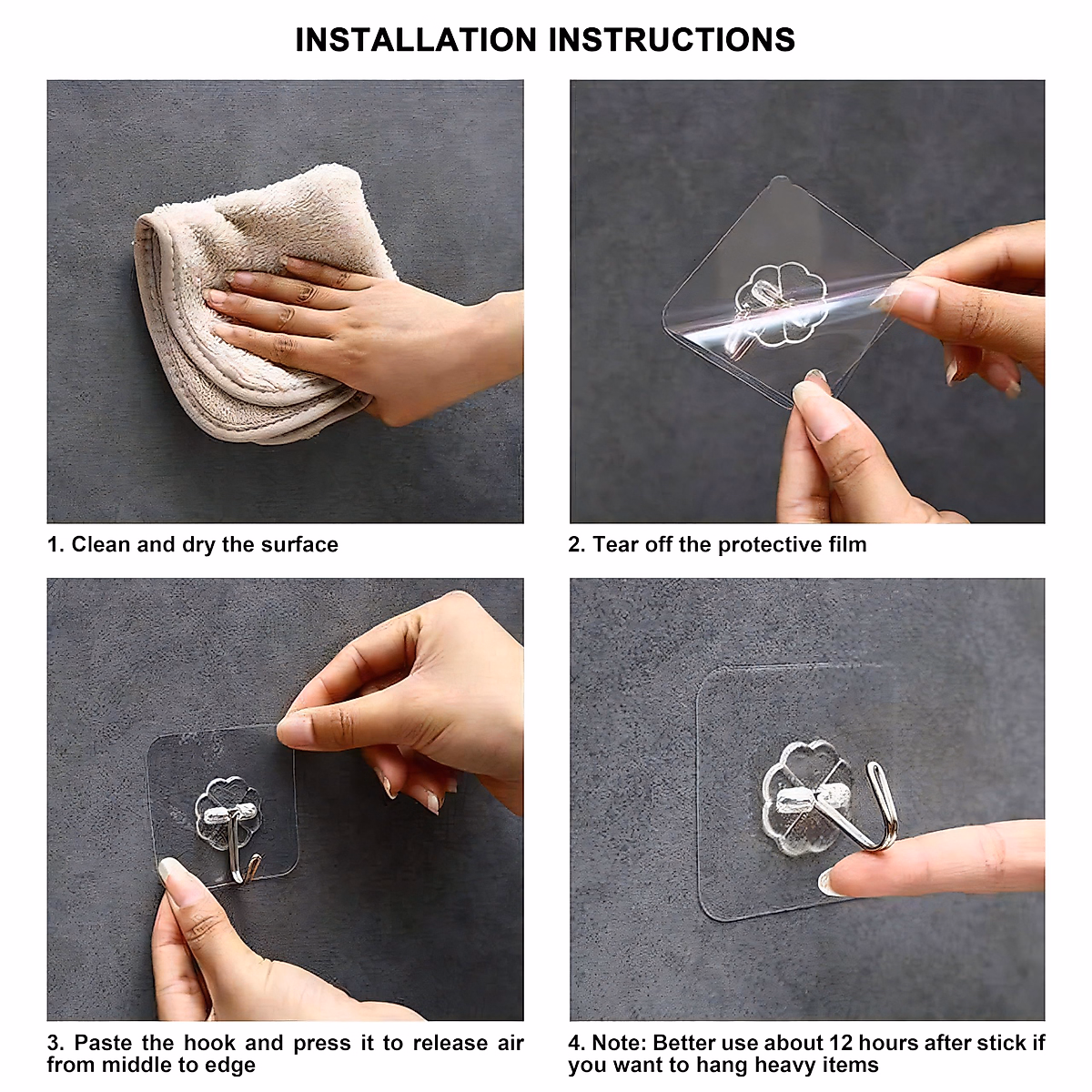 INSTALLATION INSTRUCTIONS

1. Clean and dry the surface

2. Tear off the protective film

3. Paste the hook and press it to release air from middle to edge

4. Note: Better use about 12 hours after stick if you want to hang heavy items