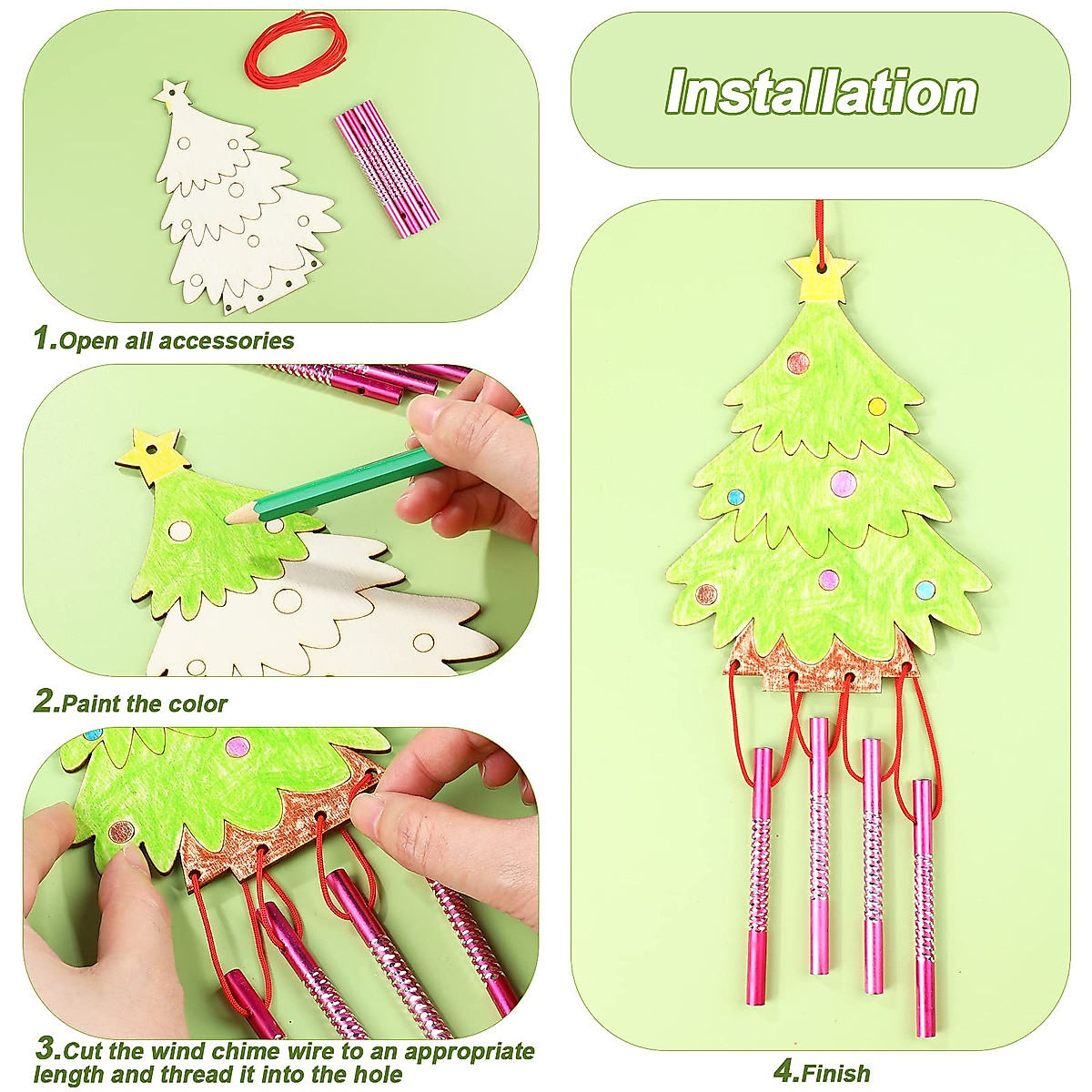 Installation

1.Open all accessories

2.Paint the color

3.Cut the wind chime wire to an appropriate length and thread it into the hole

4.Finish