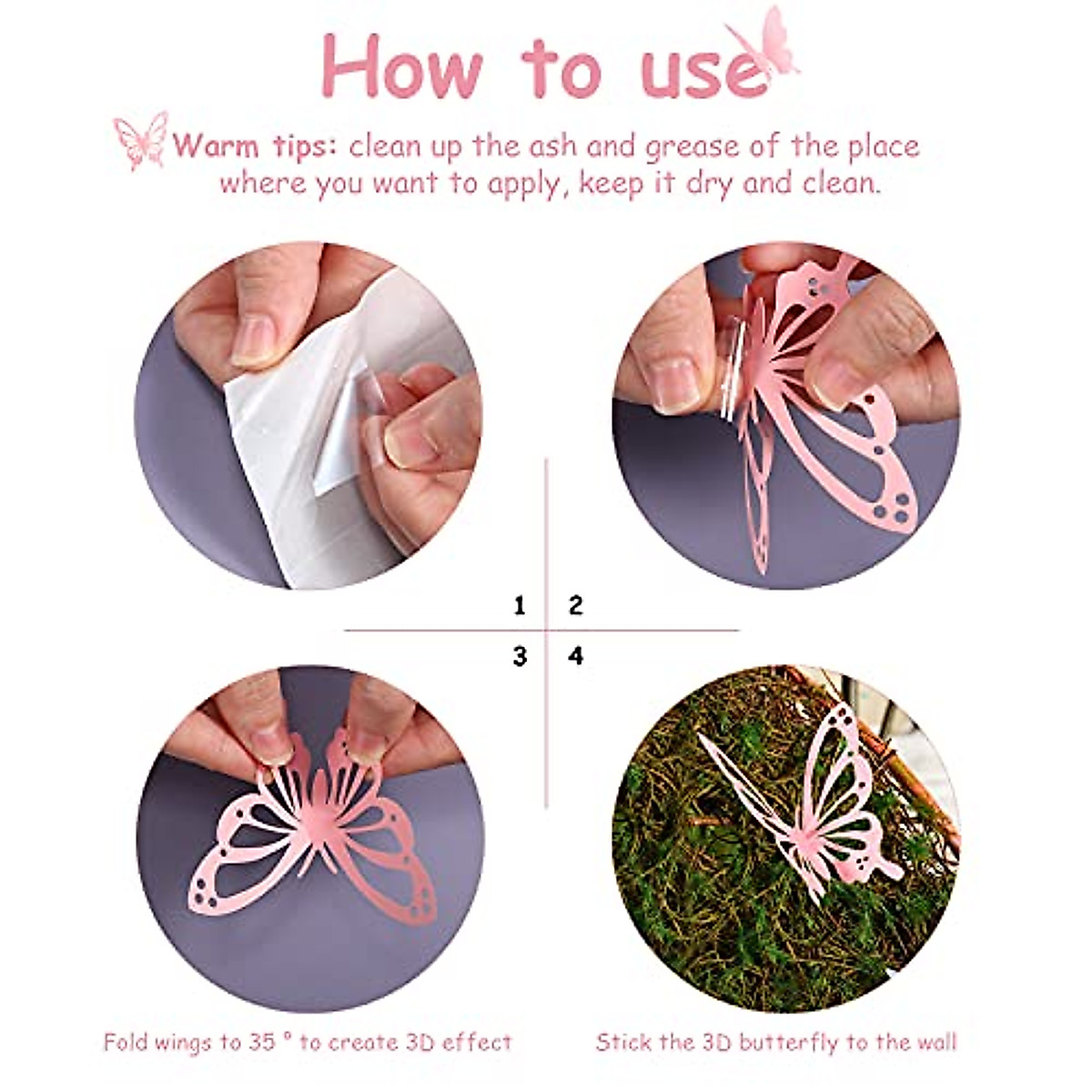 How to use

Warm tips: clean up the ash and grease of the place where you want to apply, keep it dry and clean.

1 2

3 4

Fold wings to 35 ° to create 3D effect

Stick the 3D butterfly to the wall