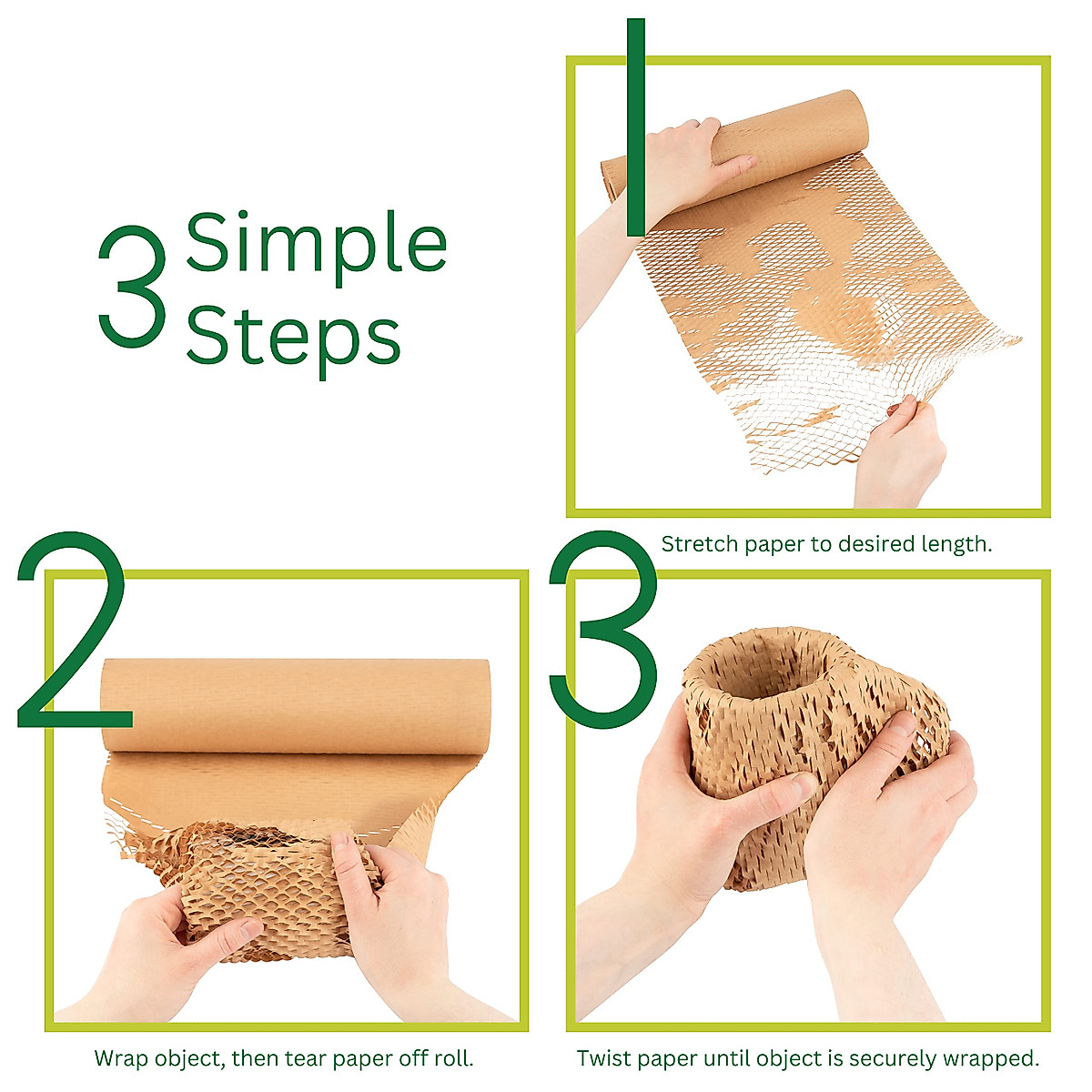 3 Simple Steps

1

Stretch paper to desired length.

2

Wrap object, then tear paper off roll.

3

Twist paper until object is securely wrapped.