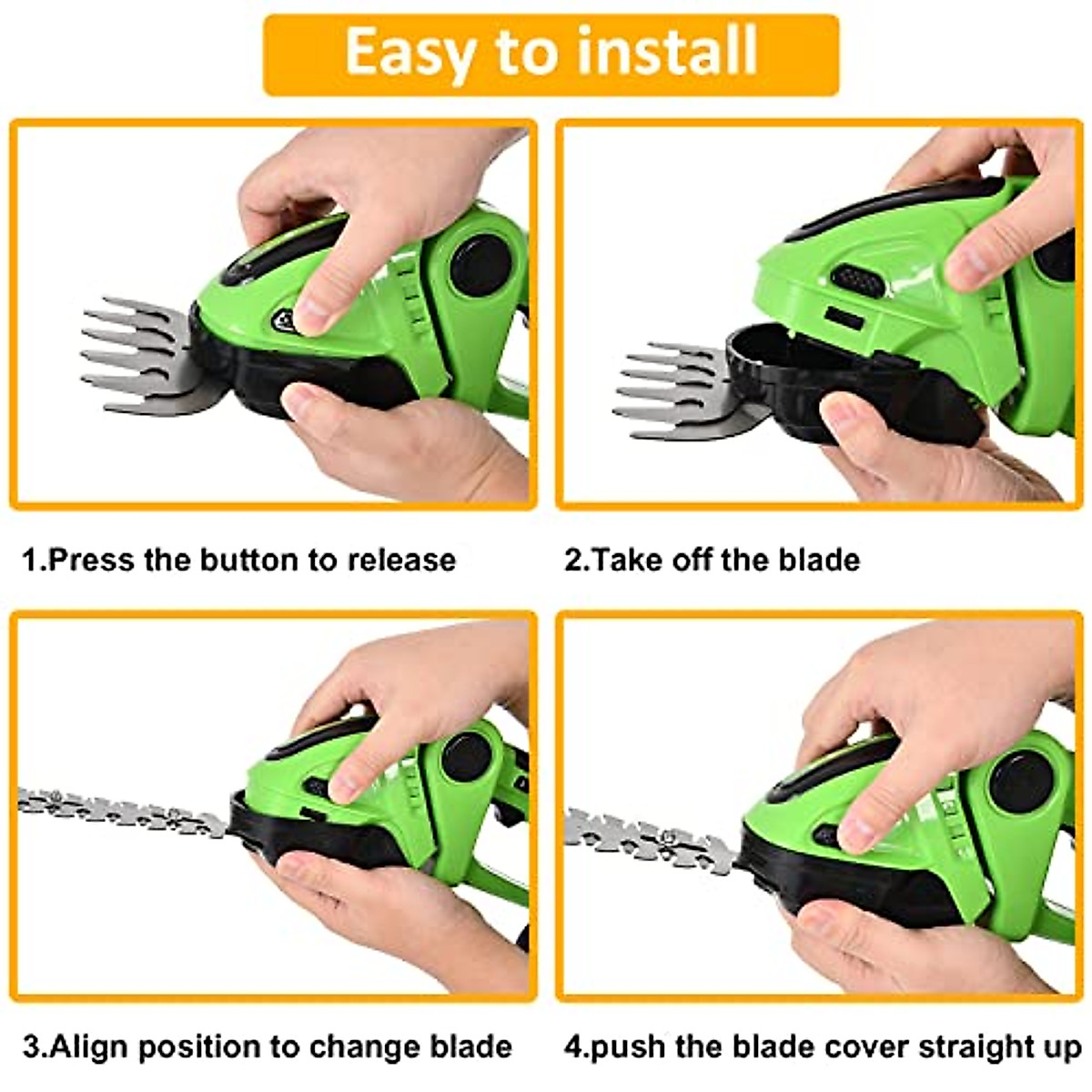 Easy to install

1.Press the button to release

2.Take off the blade

3.Align position to change blade

4.push the blade cover straight up