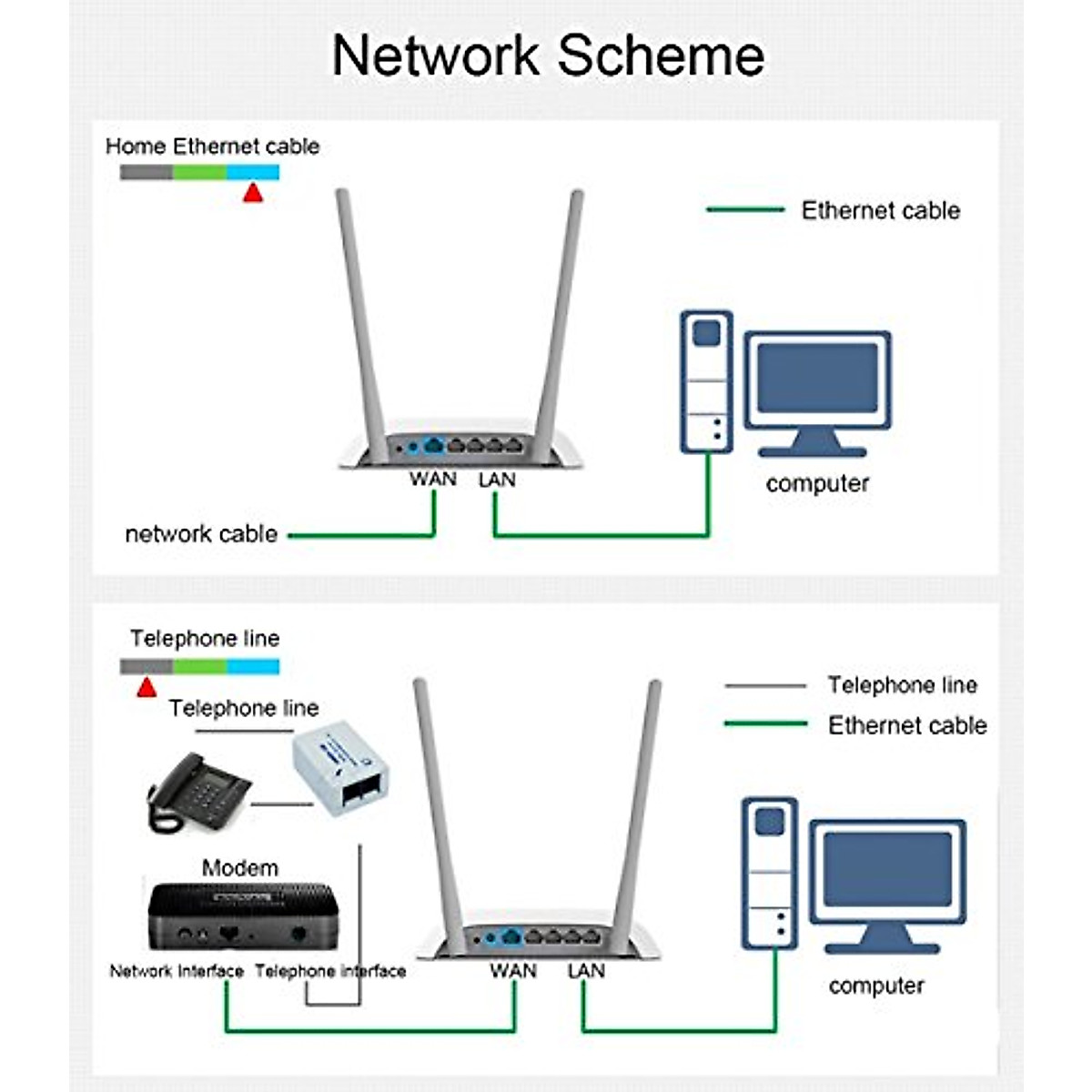 Network Scheme

Home Ethernet cable

Ethernet cable

WAN LAN

computer

network cable

Telephone line

Telephone line

Telephone line

Ethernet cable

Modem

Network Interface Telephone interface

WAN LAN

computer