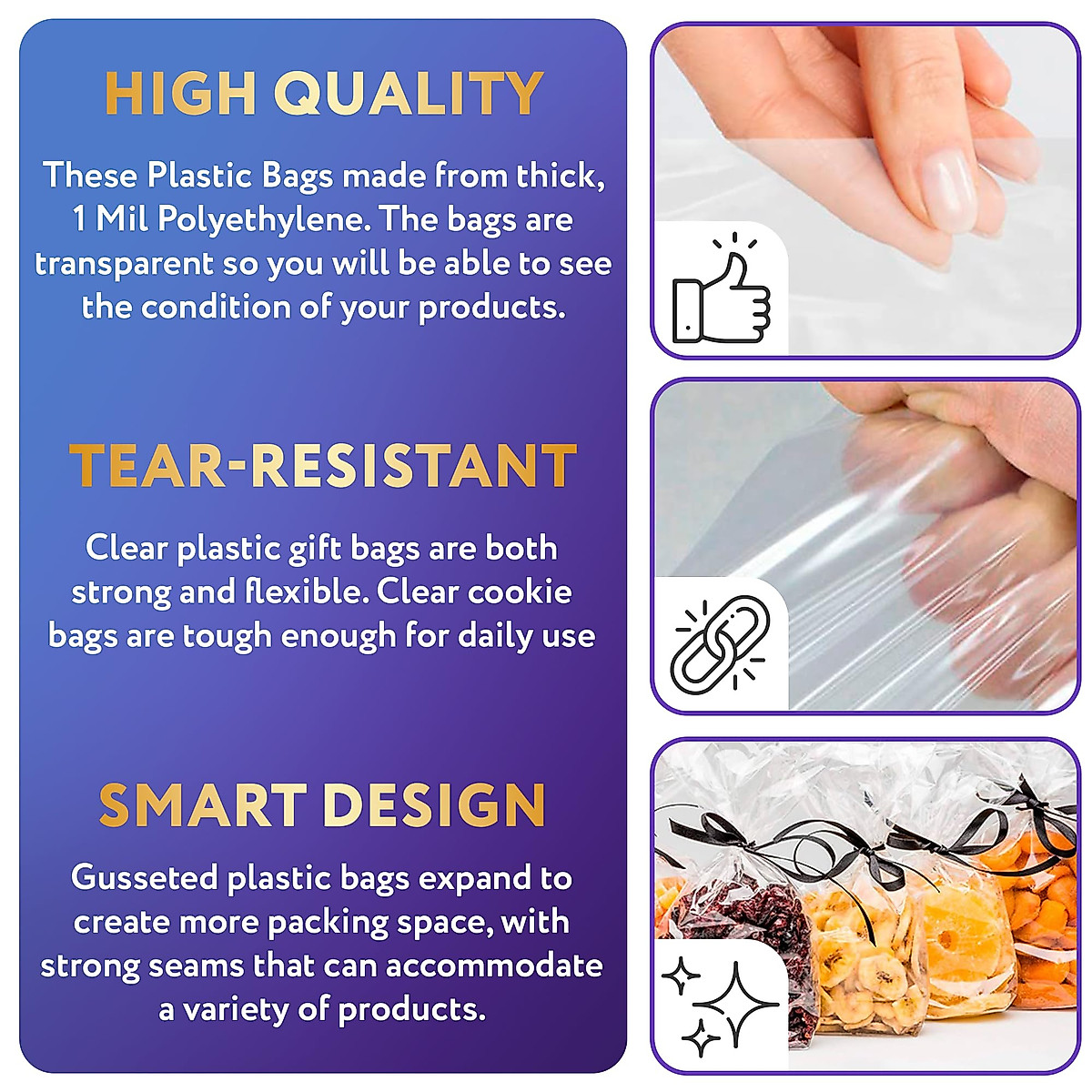 HIGH QUALITY

These Plastic Bags made from thick, 1 Mil Polyethylene. The bags are transparent so you will be able to see the condition of your products.

TEAR-RESISTANT

Clear plastic gift bags are both strong and flexible. Clear cookie bags are tough enough for daily use

SMART DESIGN

Gusseted plastic bags expand to create more packing space, with strong seams that can accommodate a variety of products.