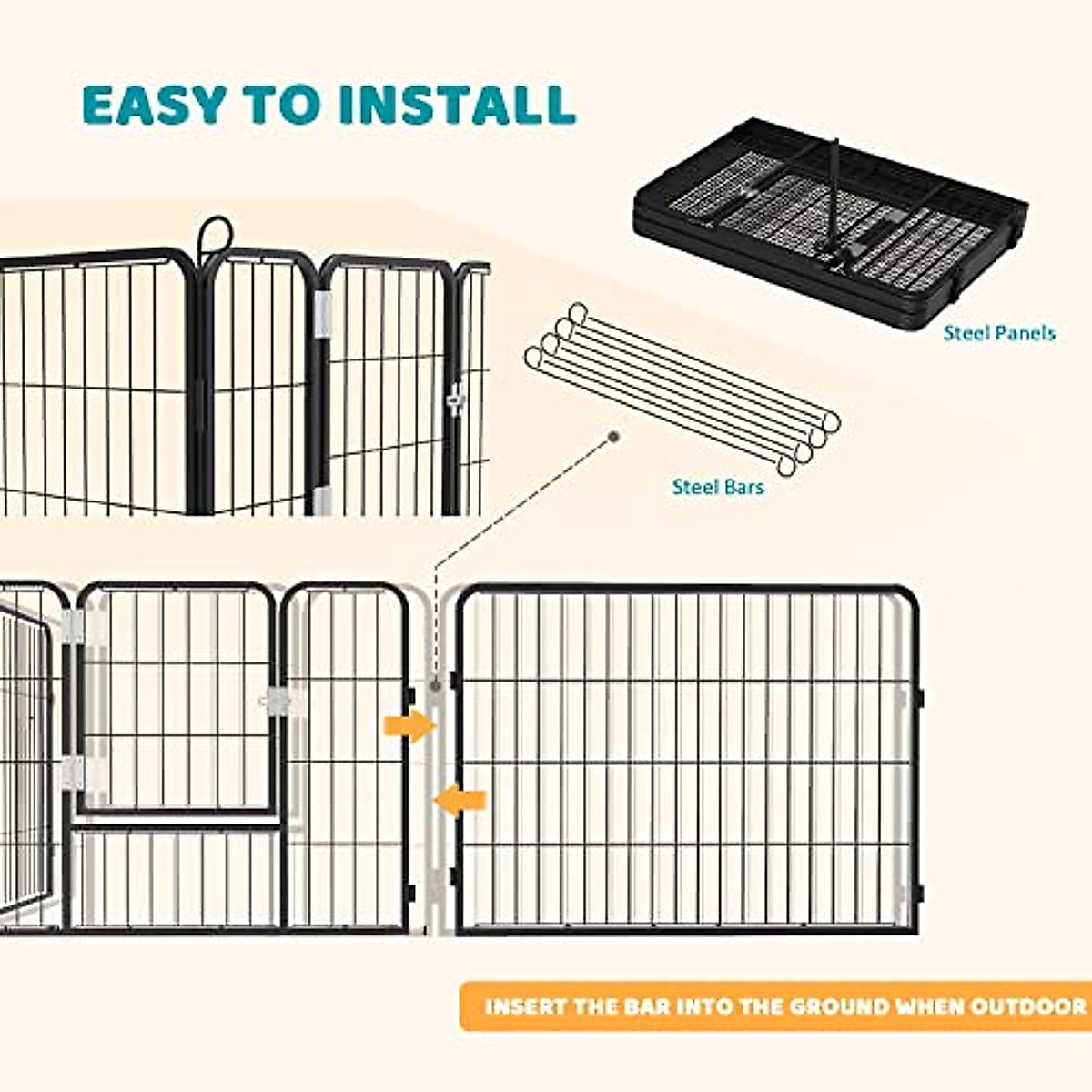 EASY TO INSTALL

Steel Panels

Steel Bars

INSERT THE BAR INTO THE GROUND WHEN OUTDOOR