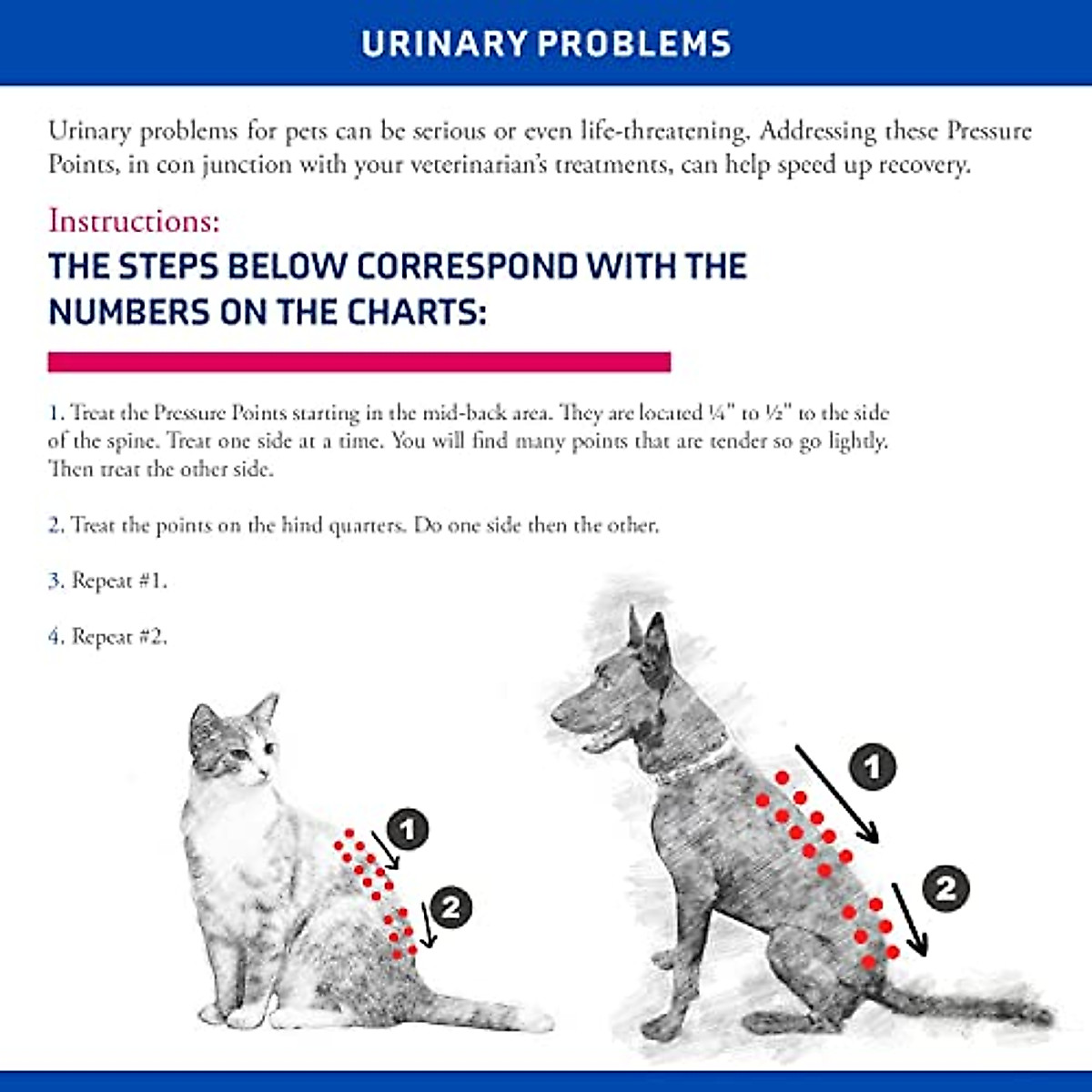 URINARY PROBLEMS

Urinary problems for pets can be serious or even life-threatening. Addressing these Pressure Points, in con junction with your veterinarian's treatments, can help speed up recovery.

Instructions:

THE STEPS BELOW CORRESPOND WITH THE NUMBERS ON THE CHARTS:

1. Treat the Pressure Points starting in the mid-back area. They are located ¼" to ½" to the side of the spine. Treat one side at a time. You will find many points that are tender so go lightly. Then treat the other side.

2. Treat the points on the hind quarters. Do one side then the other.

3. Repeat #1.

4. Repeat #2.

1

2

1

2