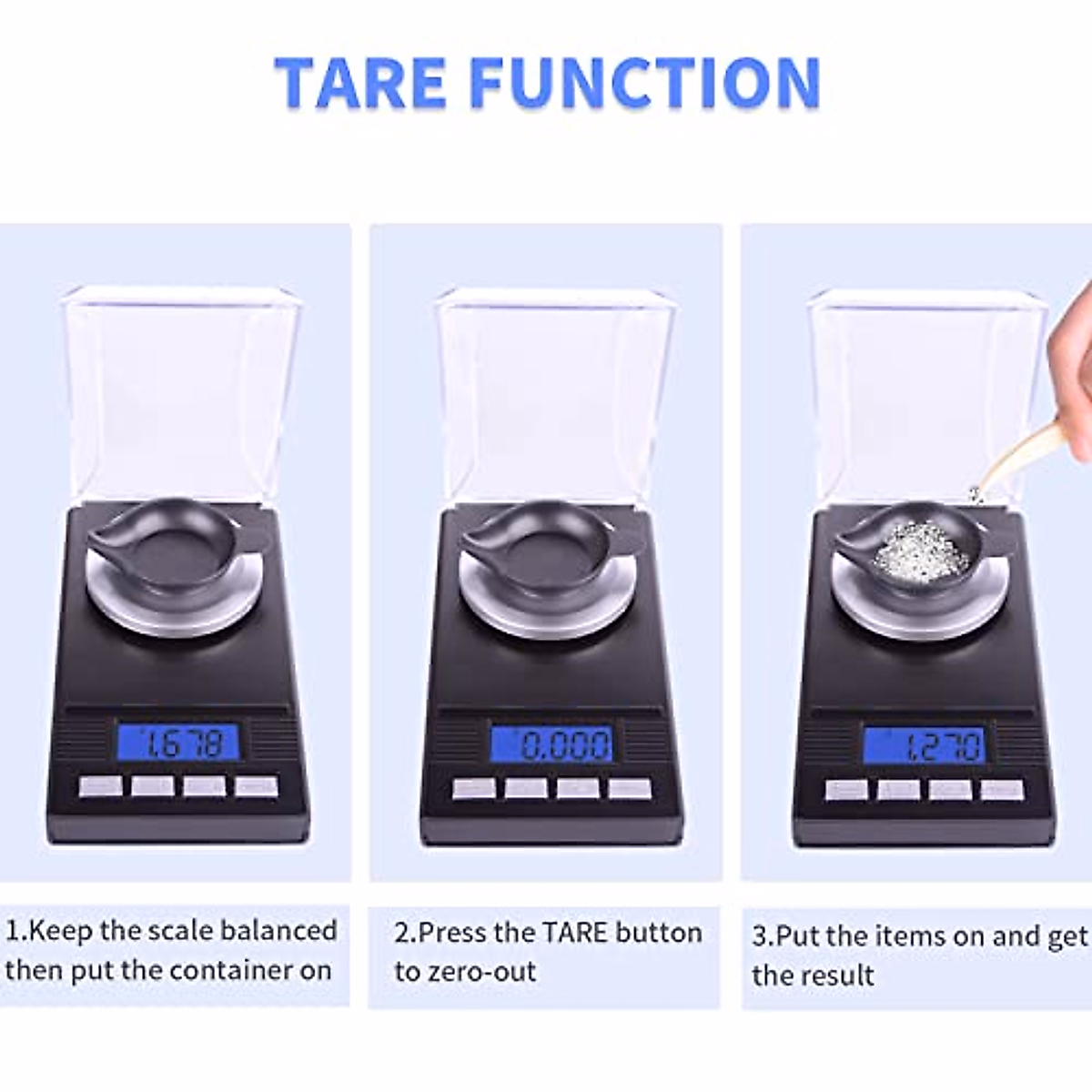 TARE FUNCTION

1.678

0.000

1.270

1.Keep the scale balanced then put the container on

2.Press the TARE button to zero-out

3.Put the items on and get the result