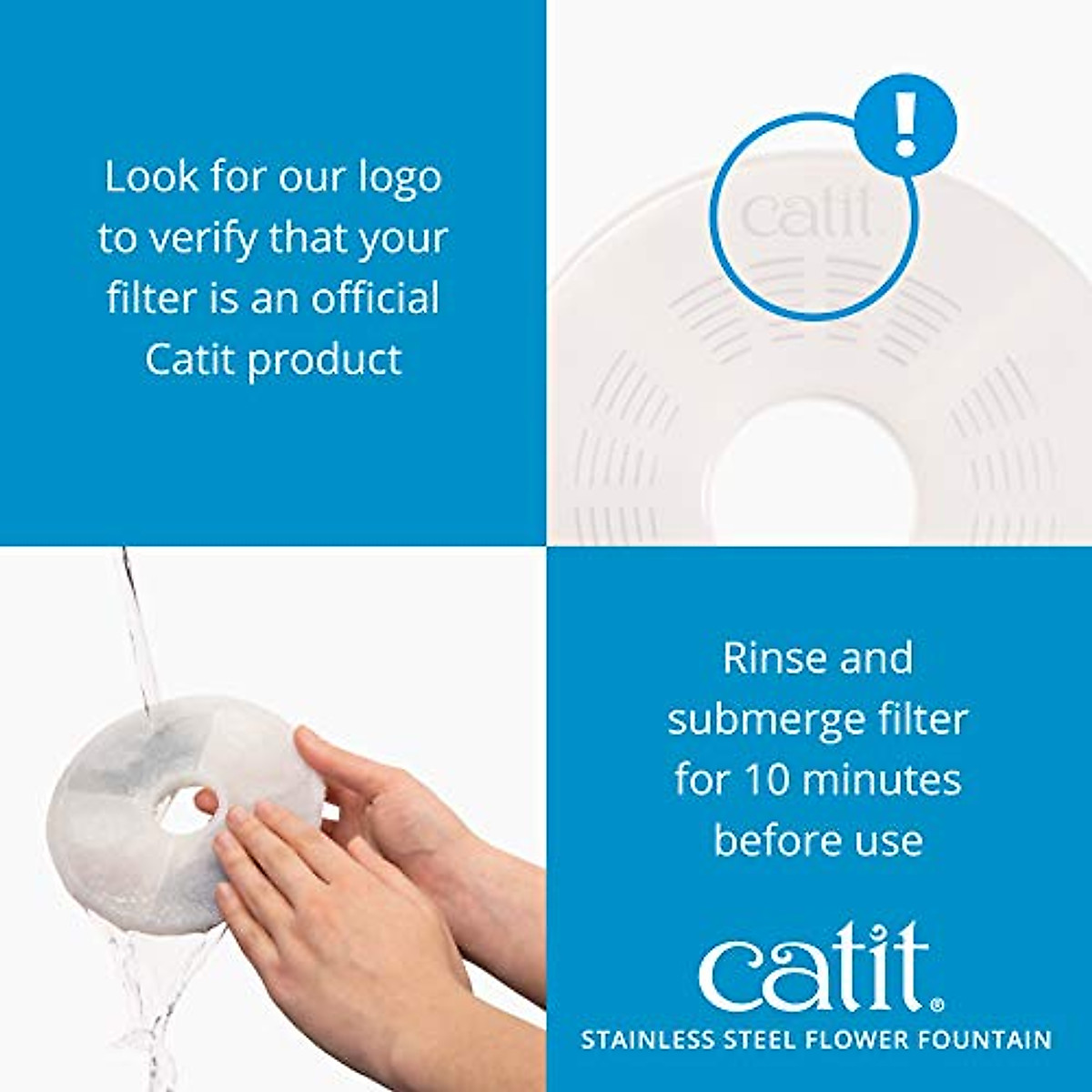 Look for our logo to verify that your filter is an official Catit product

!

catit

Rinse and submerge filter for 10 minutes before use

catit®
STAINLESS STEEL FLOWER FOUNTAIN