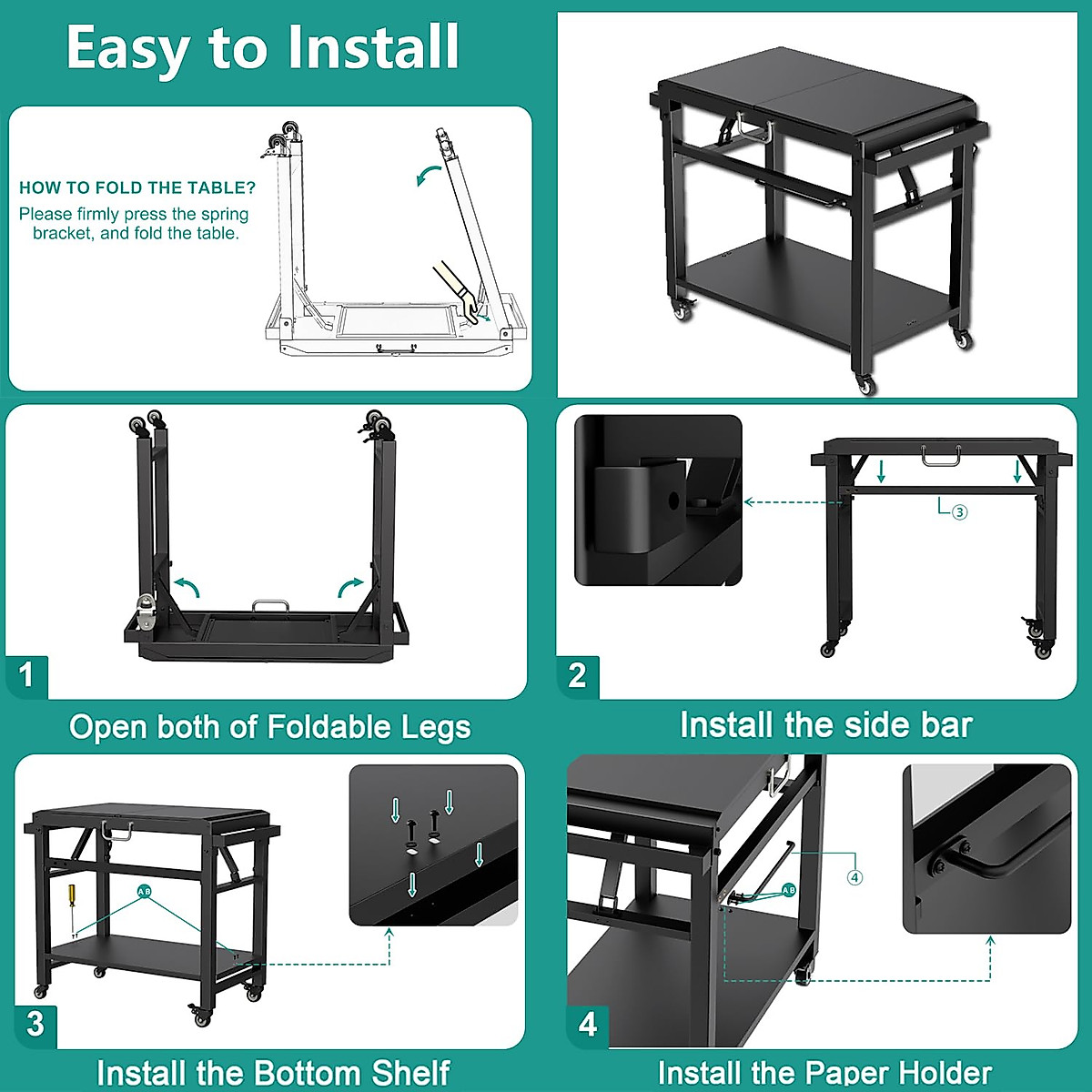 Easy to Install

HOW TO FOLD THE TABLE?
Please firmly press the spring bracket, and fold the table.

1
Open both of Foldable Legs

③
2
Install the side bar

A B
3
Install the Bottom Shelf

④
A B
4
Install the Paper Holder