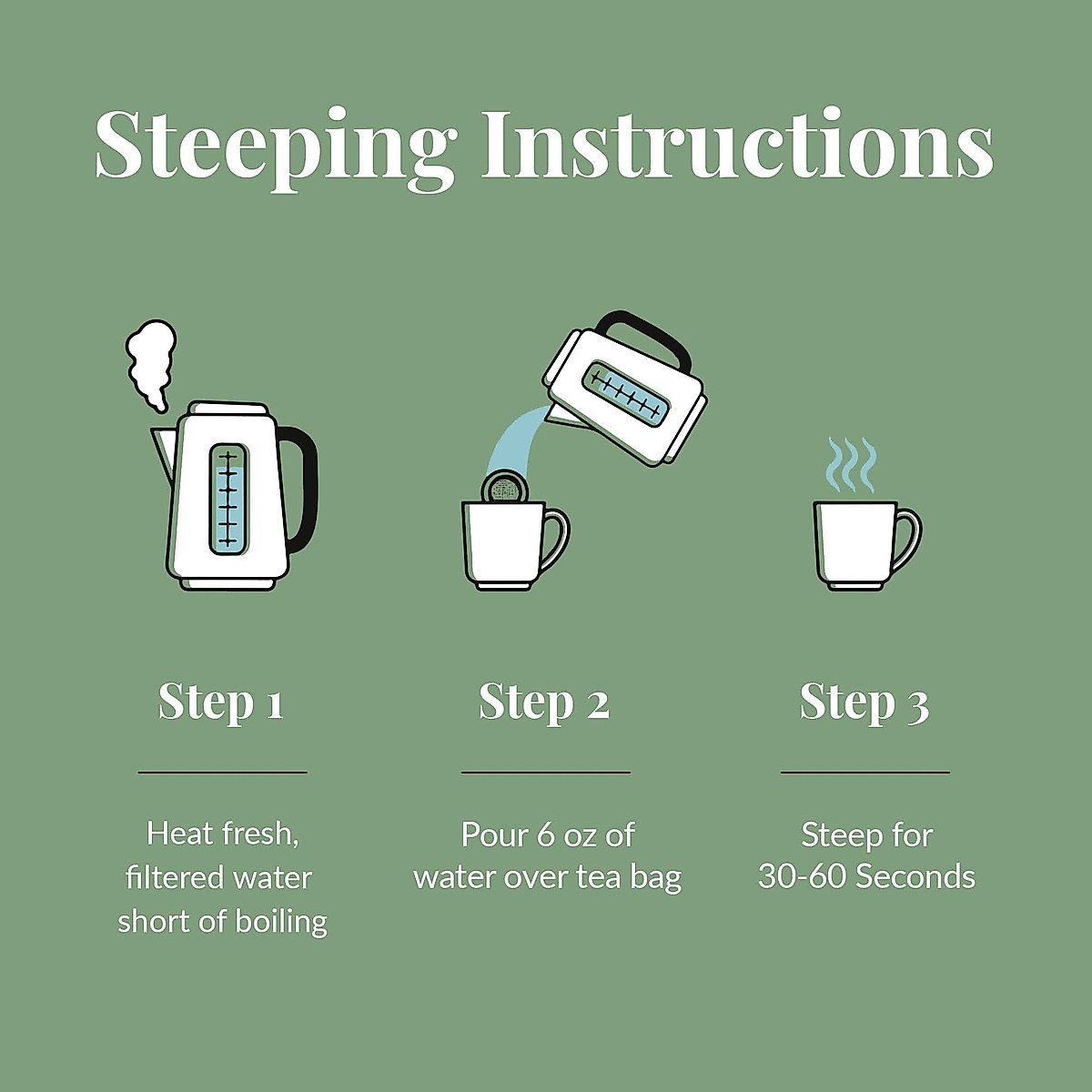 Steeping Instructions

Step 1

Heat fresh, filtered water short of boiling

Step 2

Pour 6 oz of water over tea bag

Step 3

Steep for 30-60 Seconds