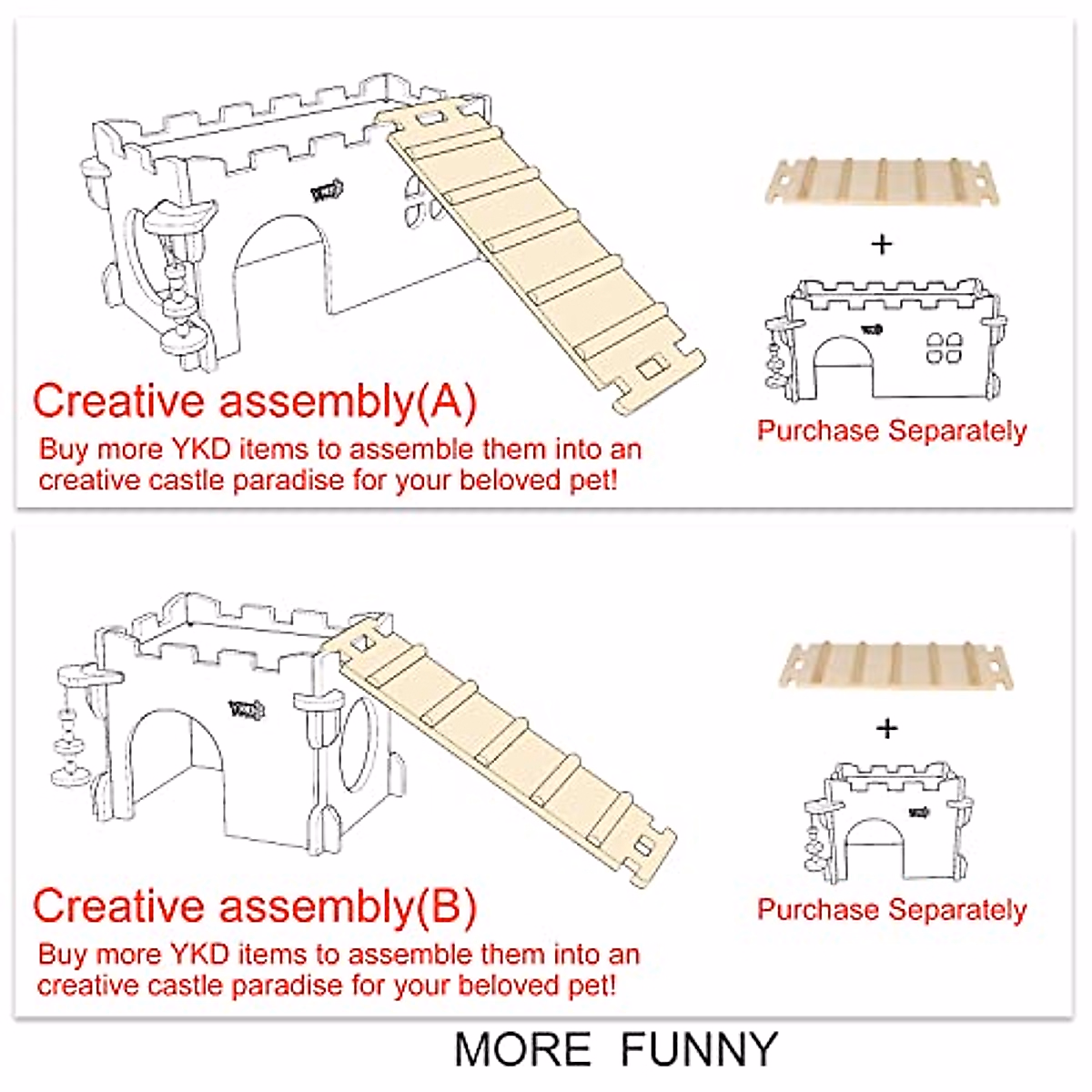 YKD

Creative assembly(A)

Buy more YKD items to assemble them into an creative castle paradise for your beloved pet!

+

YKD

Purchase Separately

YKD

Creative assembly(B)

Buy more YKD items to assemble them into an creative castle paradise for your beloved pet!

+

YKD

Purchase Separately

MORE FUNNY