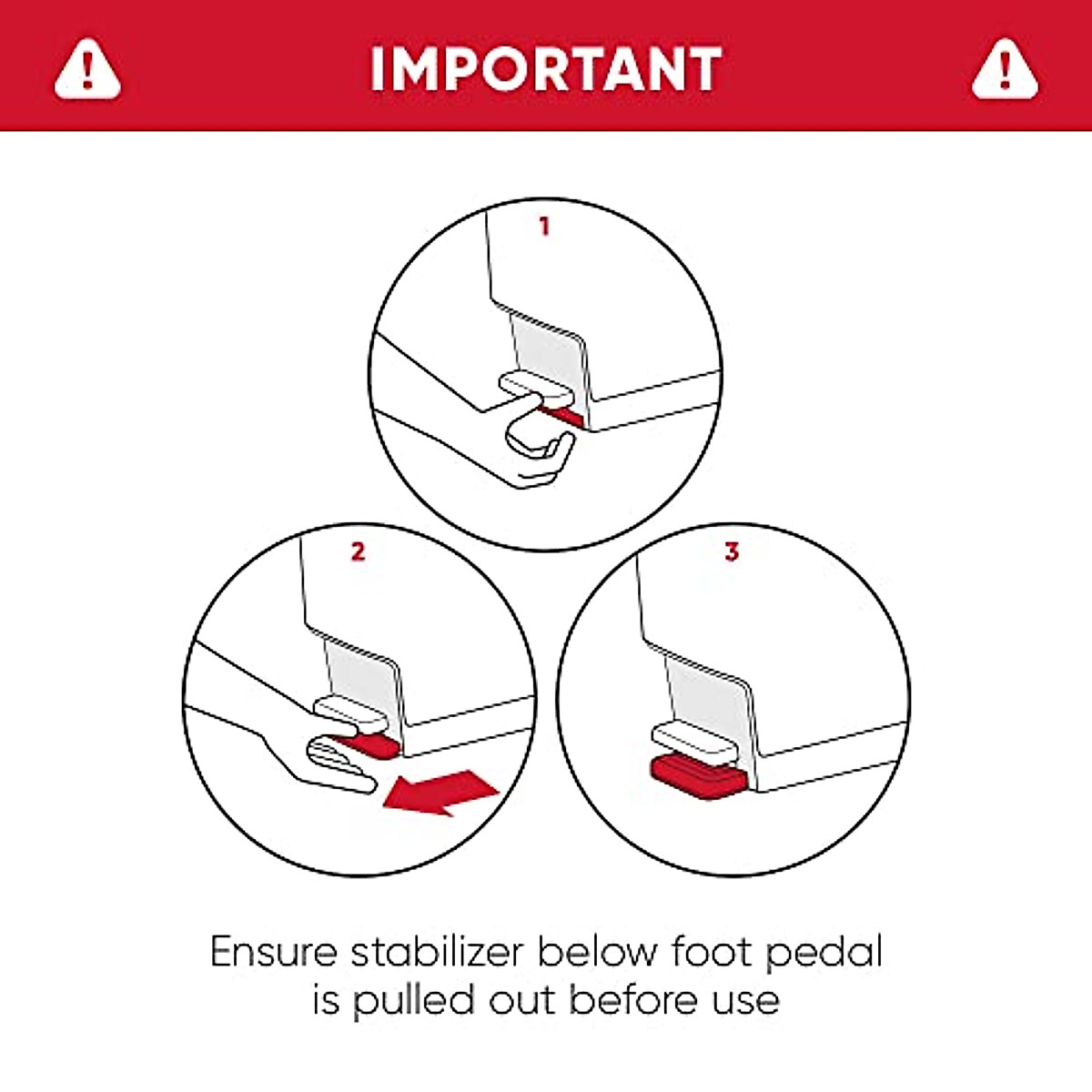 IMPORTANT

1

2

3

Ensure stabilizer below foot pedal is pulled out before use