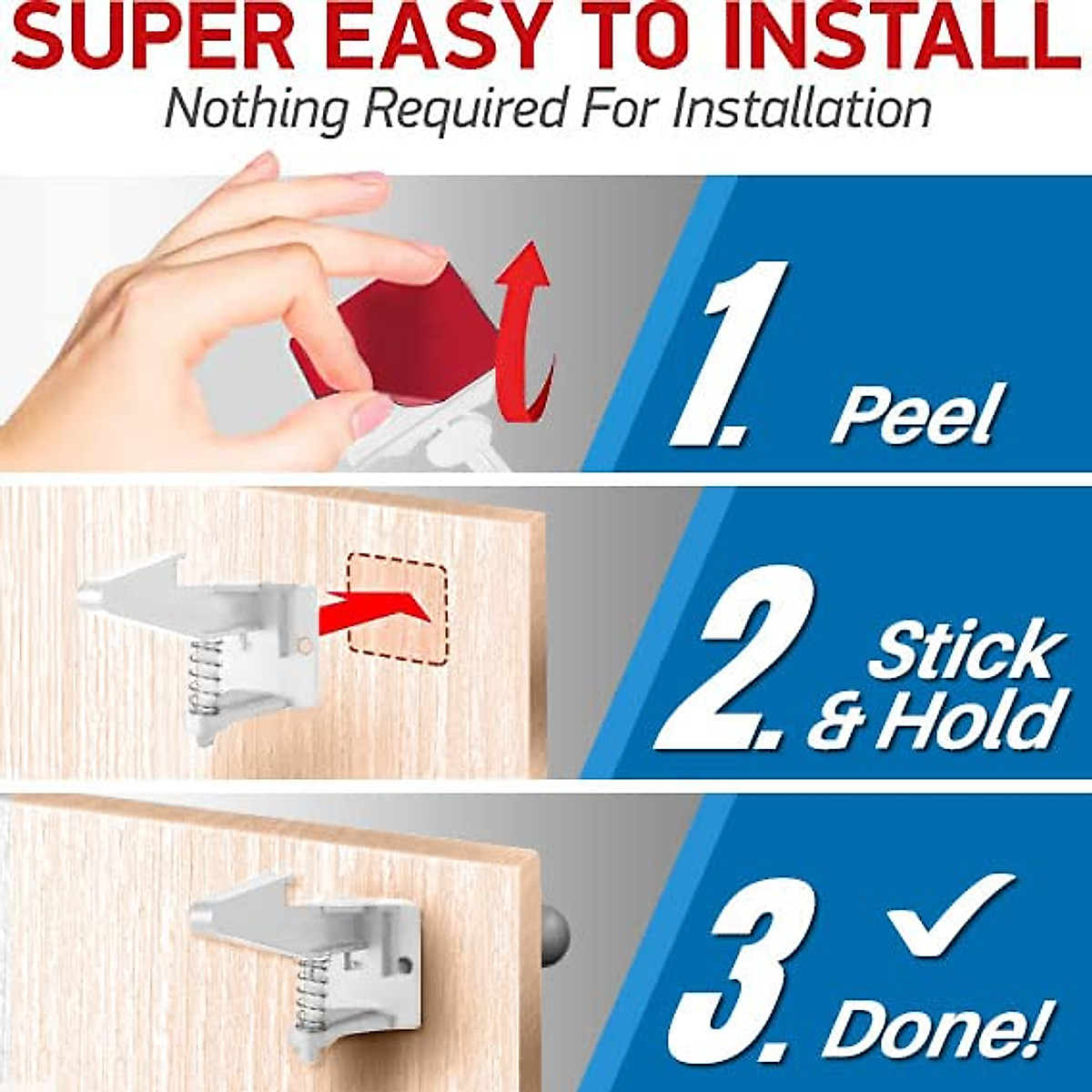 SUPER EASY TO INSTALL
Nothing Required For Installation

1. Peel

2. Stick & Hold

3. ✓ Done!