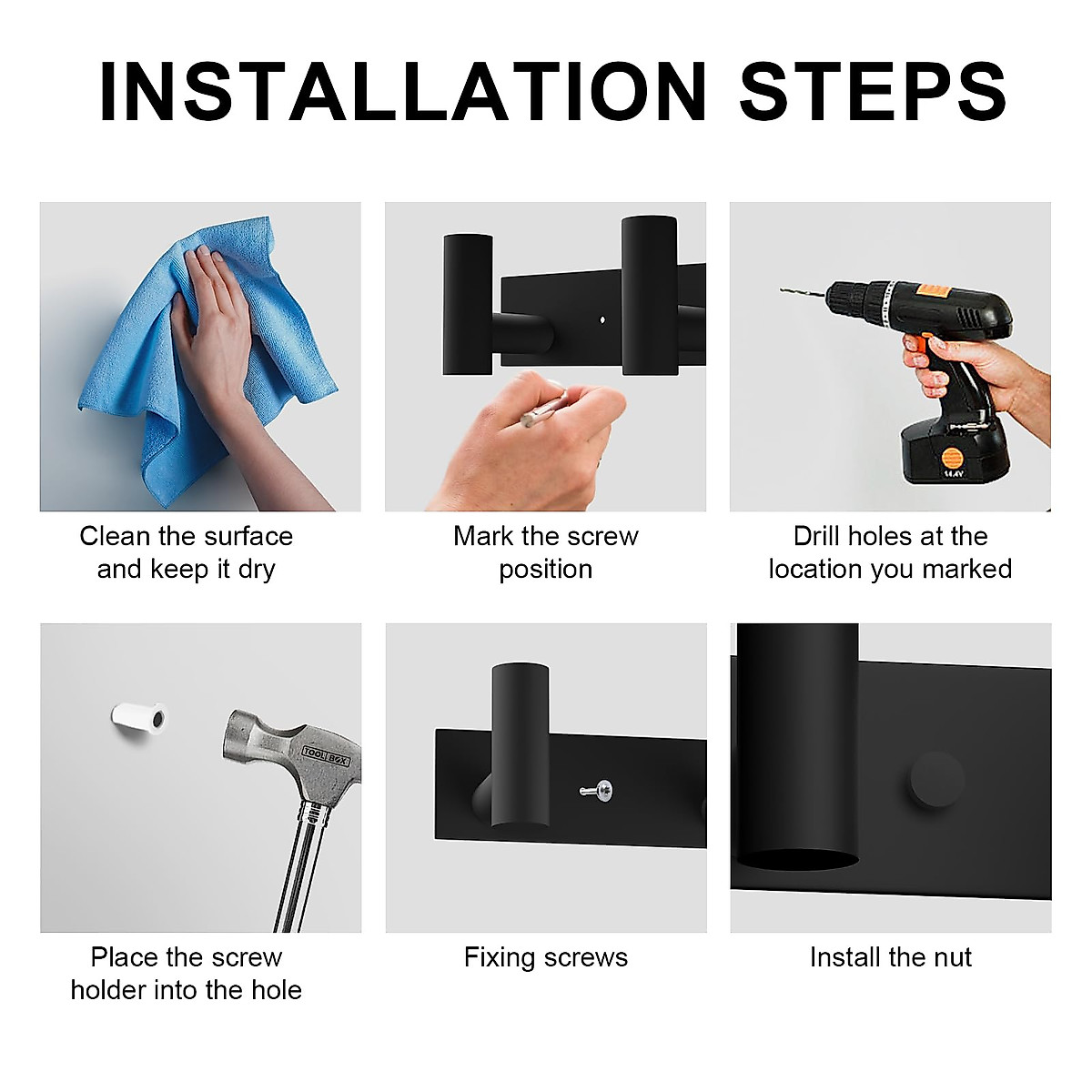 INSTALLATION STEPS

14.4V

Clean the surface and keep it dry

Mark the screw position

Drill holes at the location you marked

TOOL BOX

Place the screw holder into the hole

Fixing screws

Install the nut