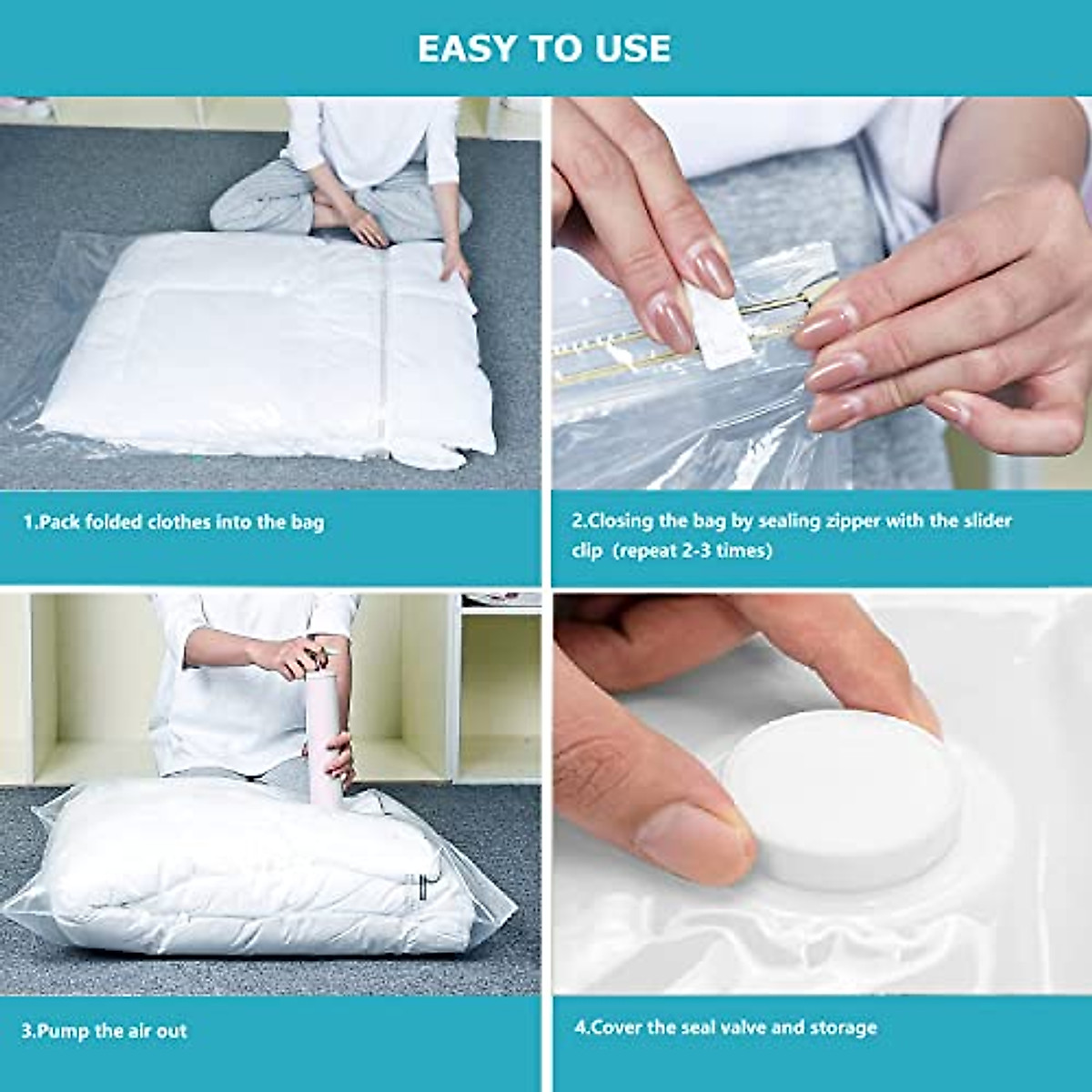 EASY TO USE

1.Pack folded clothes into the bag

2.Closing the bag by sealing zipper with the slider clip (repeat 2-3 times)

3.Pump the air out

4.Cover the seal valve and storage