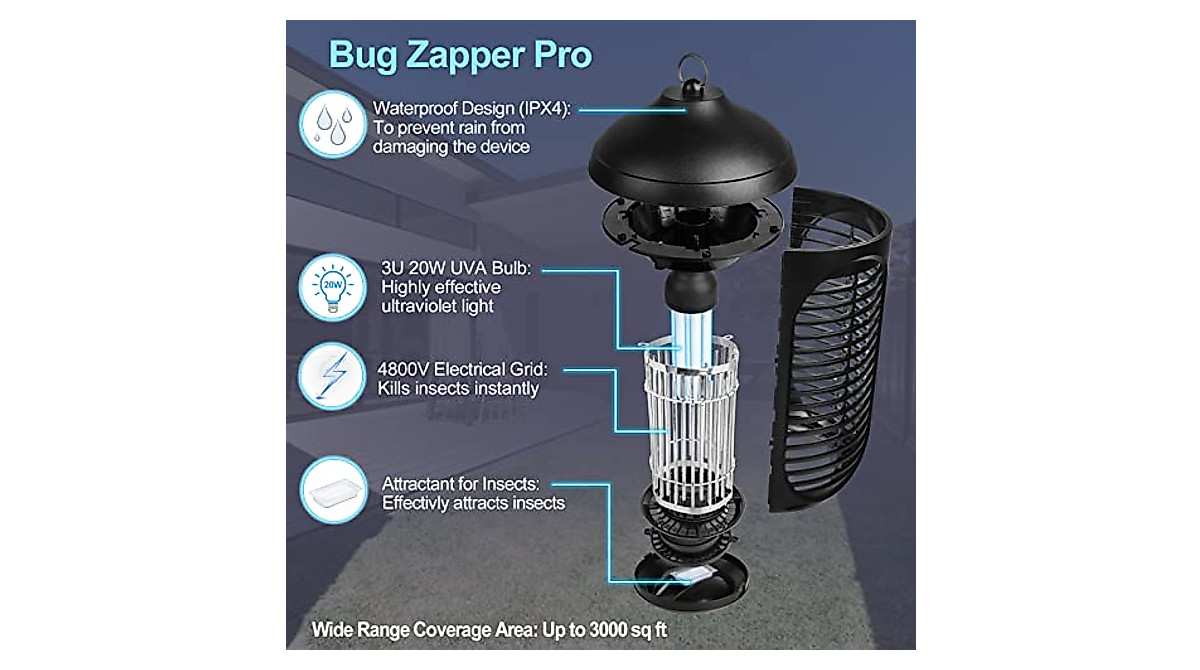 Bug Zapper Pro

Waterproof Design (IPX4):
To prevent rain from damaging the device

20W

3U 20W UVA Bulb:
Highly effective ultraviolet light

4800V Electrical Grid:
Kills insects instantly

Attractant for Insects:
Effectivly attracts insects

Wide Range Coverage Area: Up to 3000 sq ft