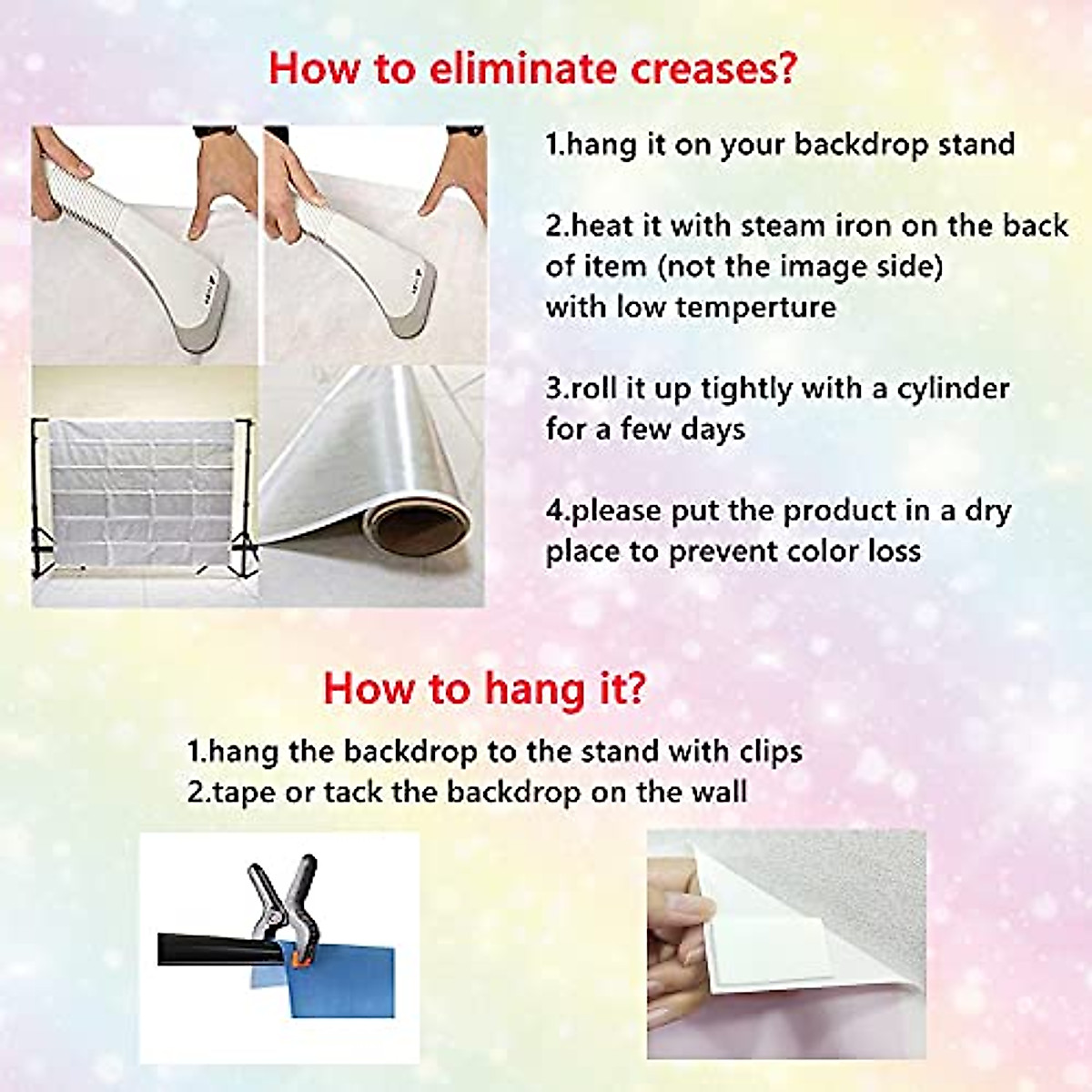 How to eliminate creases?

1.hang it on your backdrop stand

2.heat it with steam iron on the back of item (not the image side) with low temperture

3.roll it up tightly with a cylinder for a few days

4.please put the product in a dry place to prevent color loss

How to hang it?

1.hang the backdrop to the stand with clips
2.tape or tack the backdrop on the wall