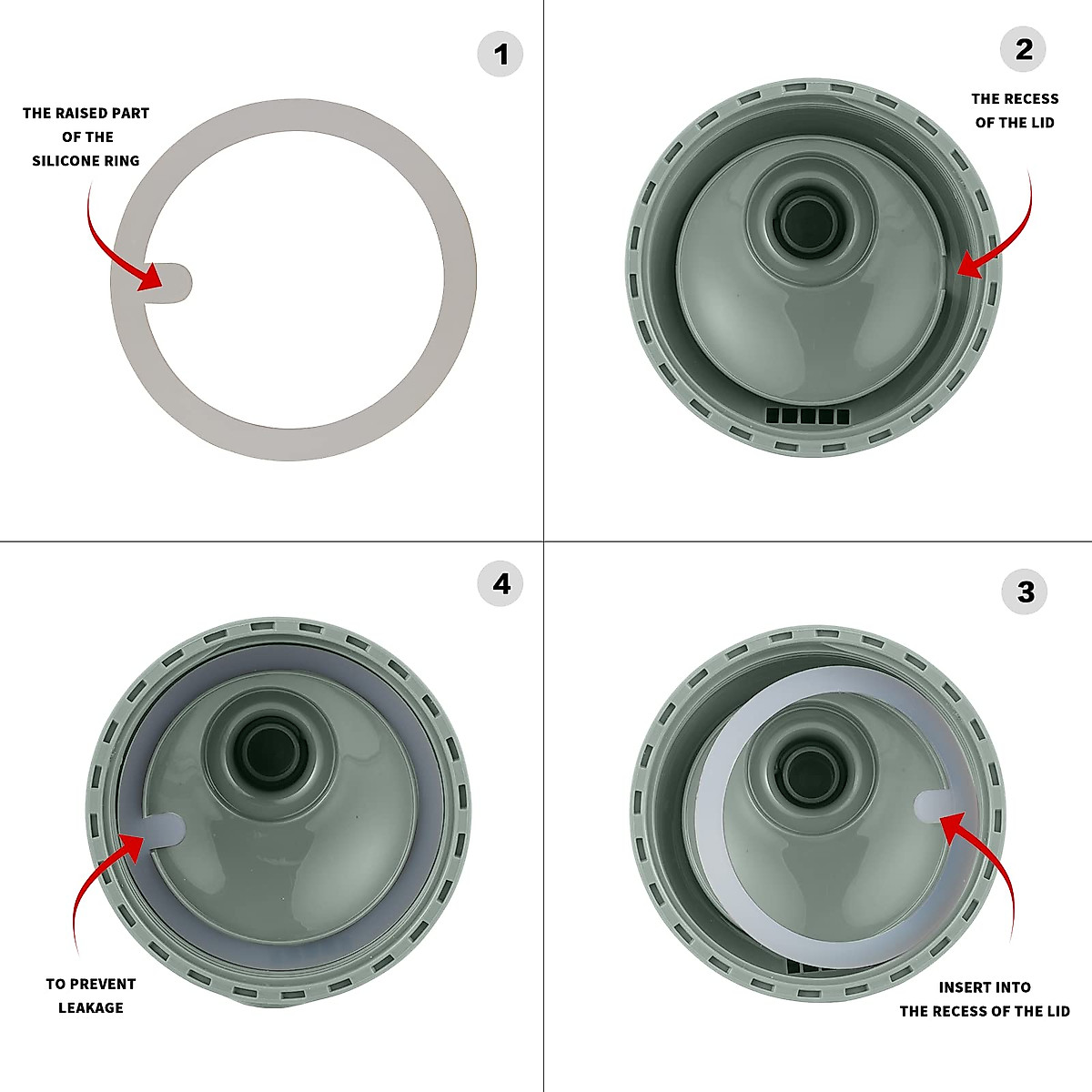 1

THE RAISED PART OF THE SILICONE RING

2

THE RECESS OF THE LID

4

TO PREVENT LEAKAGE

3

INSERT INTO THE RECESS OF THE LID