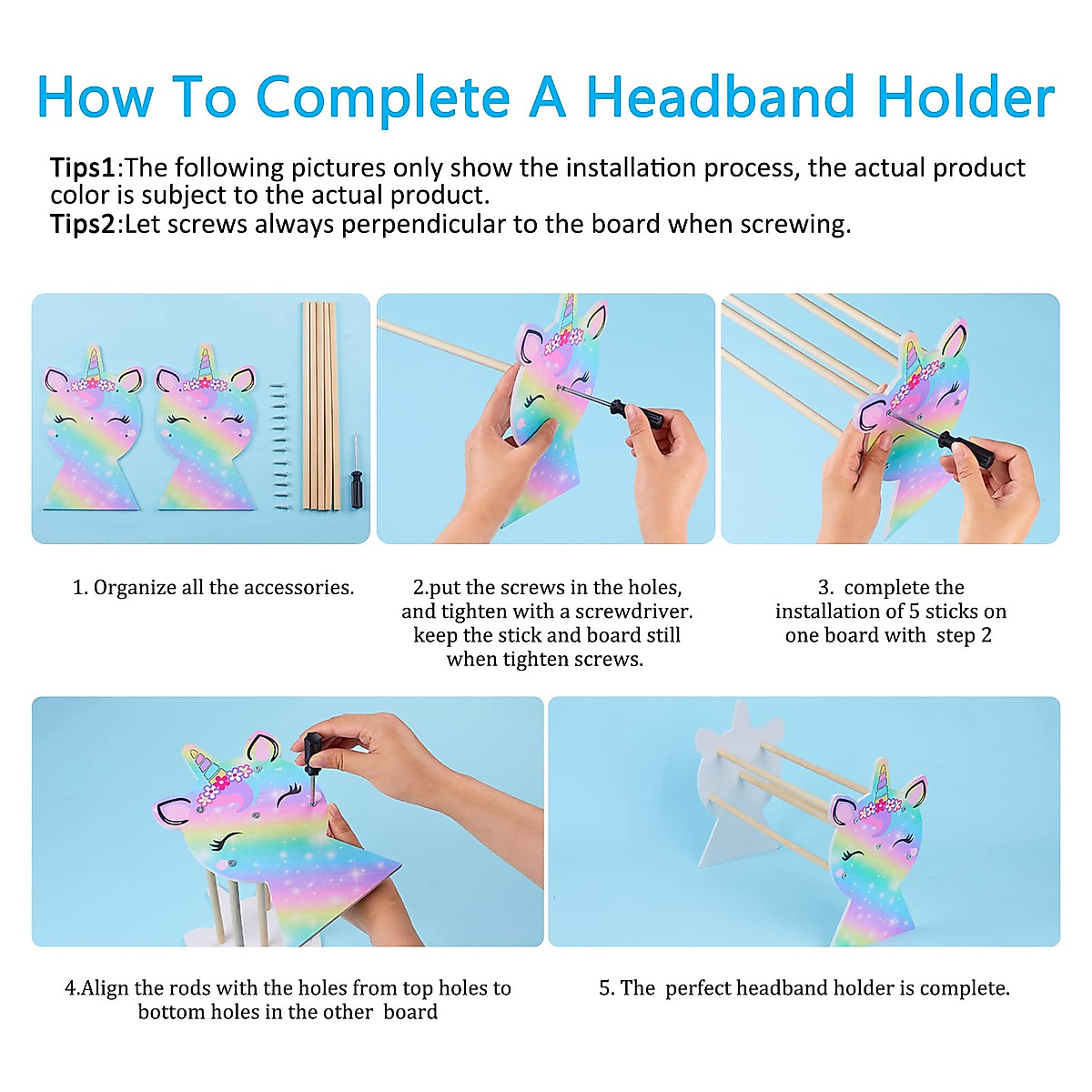 How To Complete A Headband Holder

Tips1:The following pictures only show the installation process, the actual product color is subject to the actual product.
Tips2:Let screws always perpendicular to the board when screwing.

1. Organize all the accessories.

2.put the screws in the holes, and tighten with a screwdriver. keep the stick and board still when tighten screws.

3. complete the installation of 5 sticks on one board with step 2

4.Align the rods with the holes from top holes to bottom holes in the other board

5. The perfect headband holder is complete.