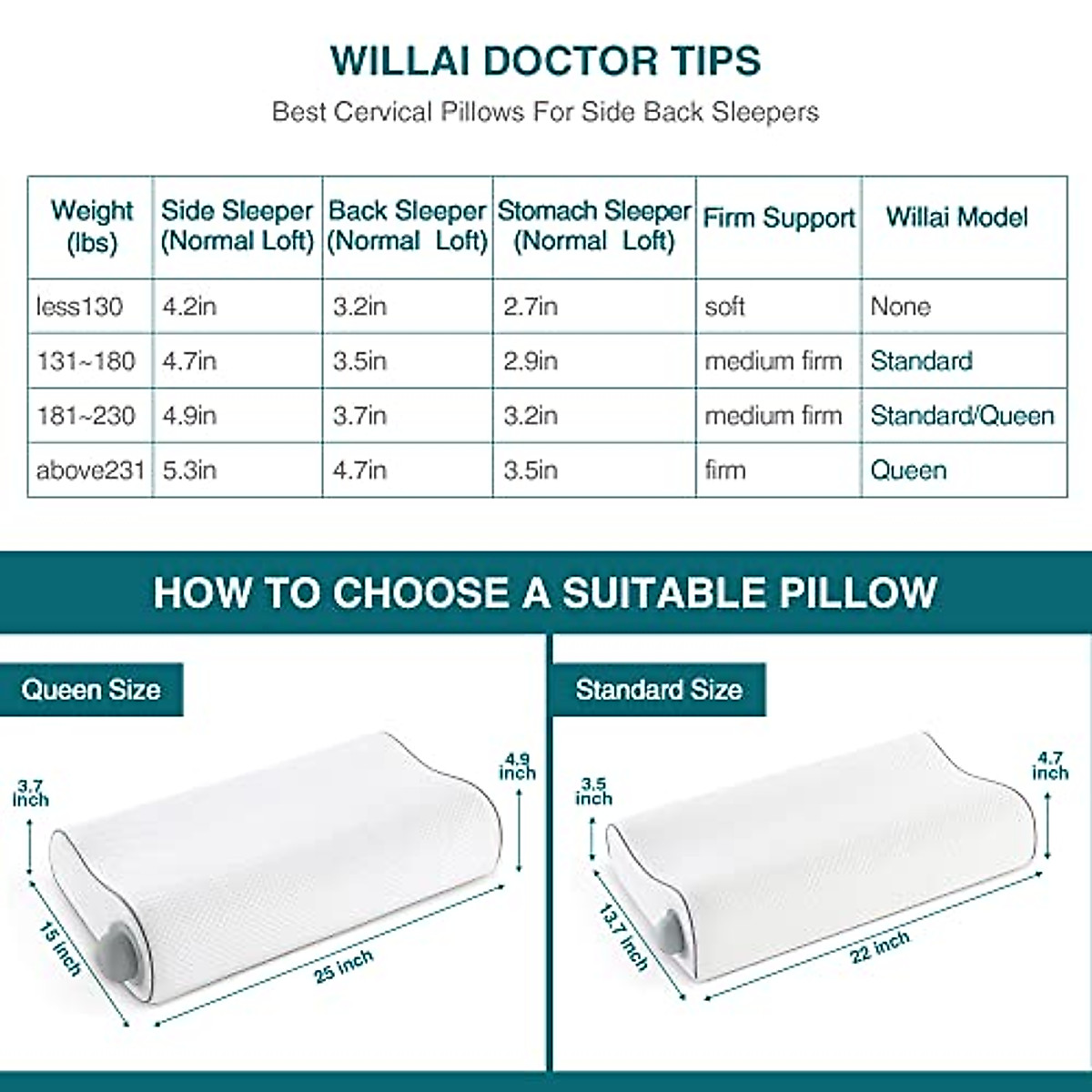 WILLAI DOCTOR TIPS

Best Cervical Pillows For Side Back Sleepers

| Weight (lbs) | Side Sleeper (Normal Loft) | Back Sleeper (Normal Loft) | Stomach Sleeper (Normal Loft) | Firm Support | Willai Model |
|---|---|---|---|---|---|
| less130 | 4.2in | 3.2in | 2.7in | soft | None |
| 131~180 | 4.7in | 3.5in | 2.9in | medium firm | Standard |
| 181~230 | 4.9in | 3.7in | 3.2in | medium firm | Standard/Queen |
| above231 | 5.3in | 4.7in | 3.5in | firm | Queen |

HOW TO CHOOSE A SUITABLE PILLOW

Queen Size

3.7 inch

4.9 inch

15 inch

25 inch

Standard Size

3.5 inch

4.7 inch

13.7 inch

22 inch