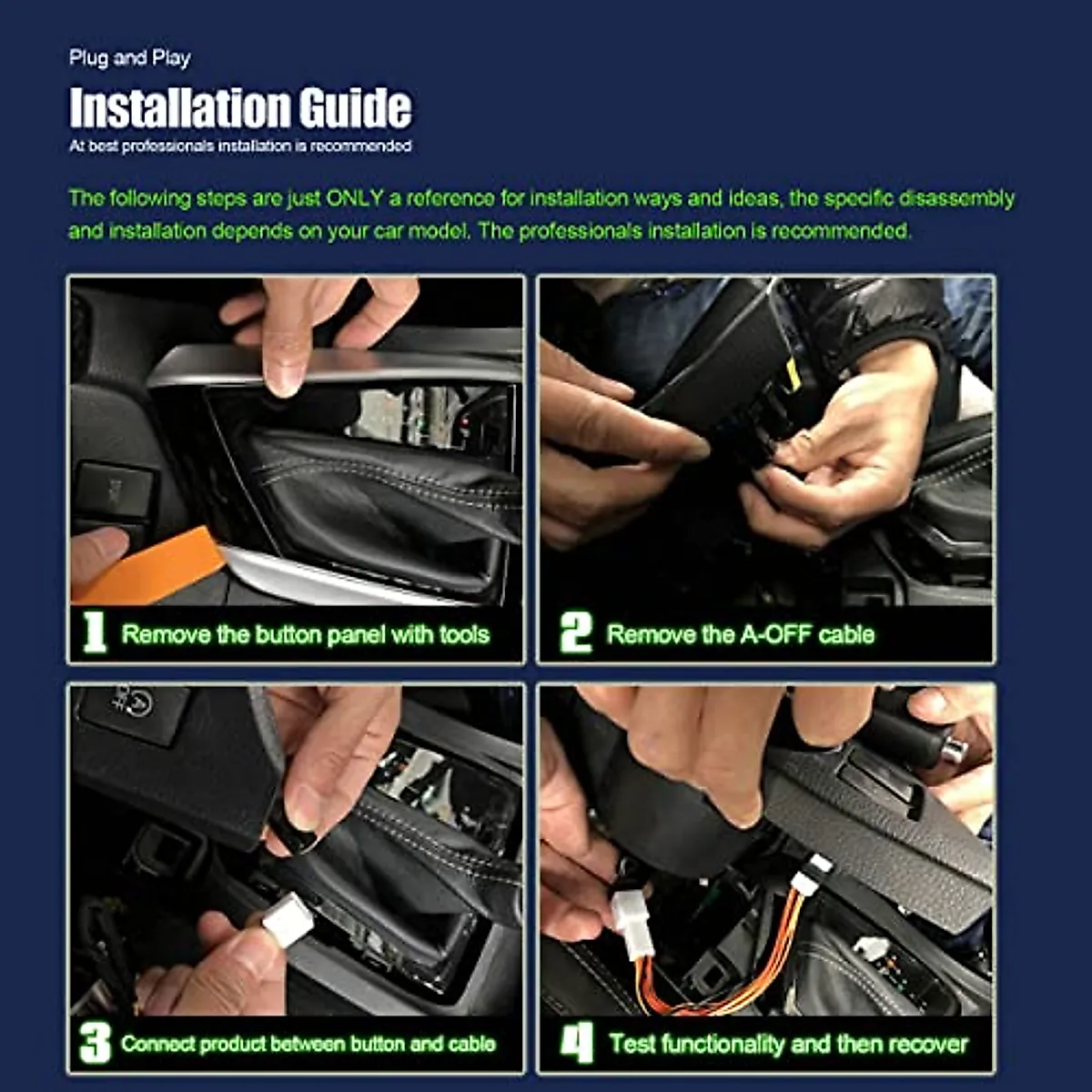 Plug and Play

Installation Guide

At best professionals installation is recommended

The following steps are just ONLY a reference for installation ways and ideas, the specific disassembly and installation depends on your car model. The professionals installation is recommended.

1 Remove the button panel with tools

2 Remove the A-OFF cable

3 Connect product between button and cable

4 Test functionality and then recover