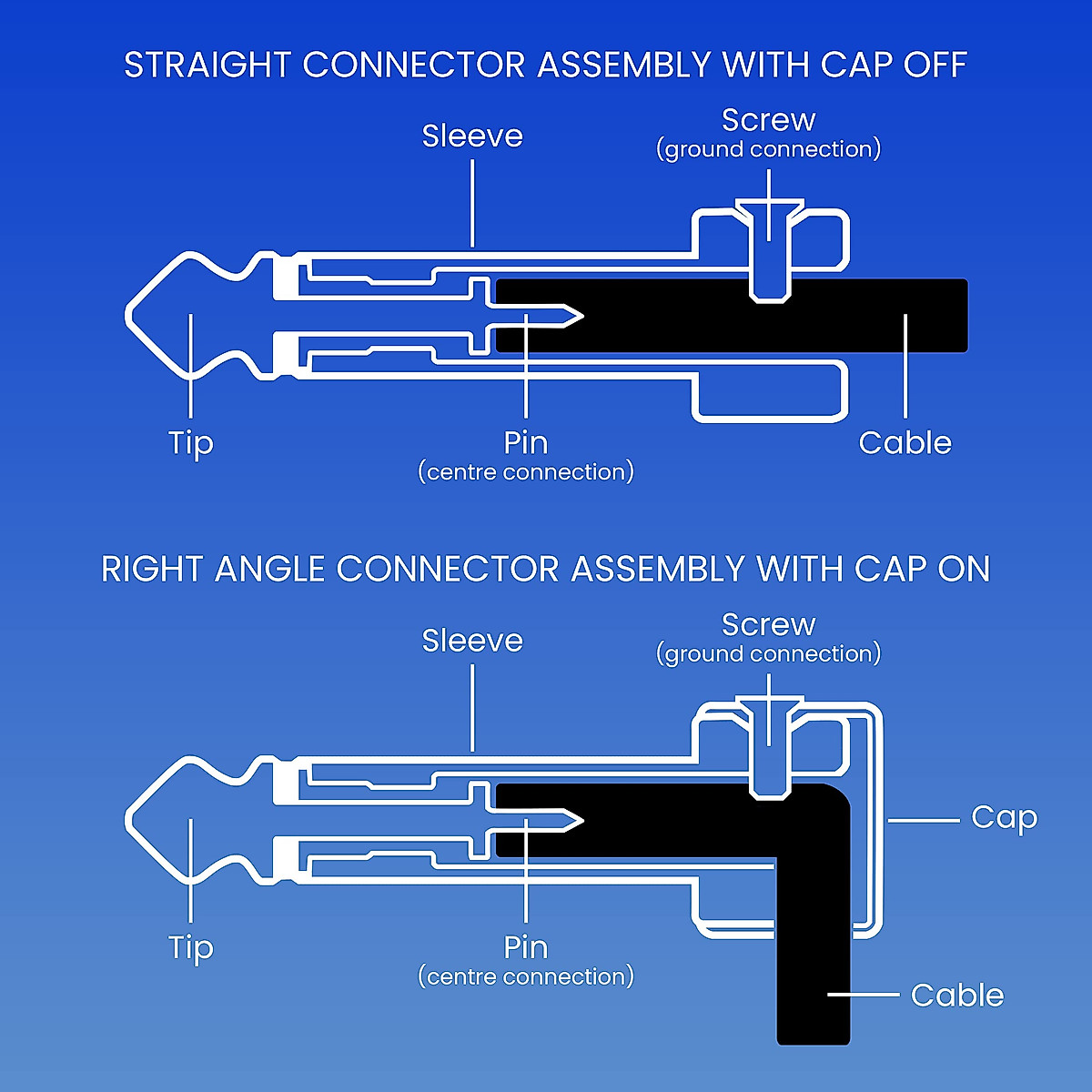 STRAIGHT CONNECTOR ASSEMBLY WITH CAP OFF

Sleeve

Screw
(ground connection)

Tip

Pin
(centre connection)

Cable

RIGHT ANGLE CONNECTOR ASSEMBLY WITH CAP ON

Sleeve

Screw
(ground connection)

Cap

Tip

Pin
(centre connection)

Cable