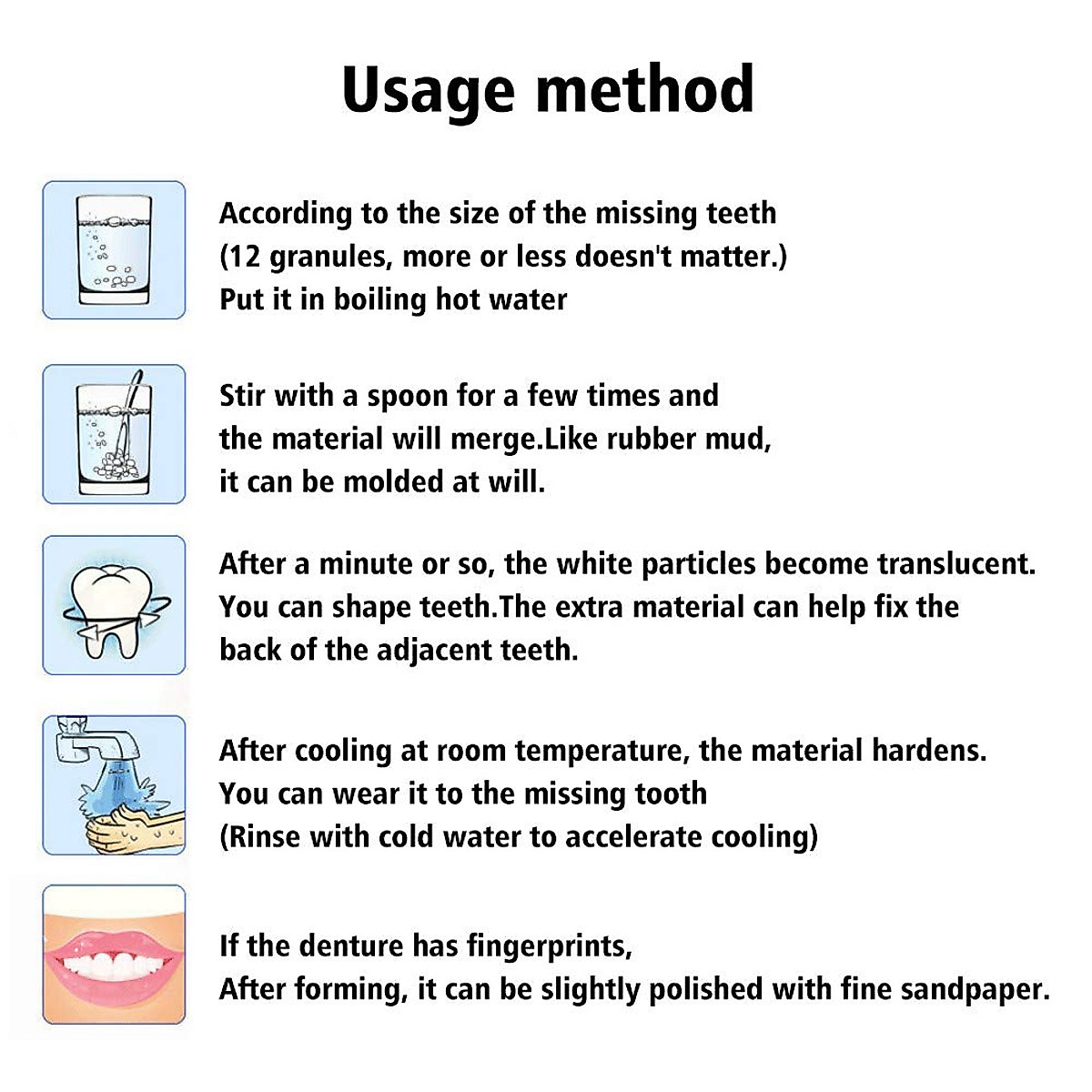 Usage method

According to the size of the missing teeth (12 granules, more or less doesn't matter.) Put it in boiling hot water

Stir with a spoon for a few times and the material will merge.Like rubber mud, it can be molded at will.

After a minute or so, the white particles become translucent. You can shape teeth.The extra material can help fix the back of the adjacent teeth.

After cooling at room temperature, the material hardens. You can wear it to the missing tooth (Rinse with cold water to accelerate cooling)

If the denture has fingerprints, After forming, it can be slightly polished with fine sandpaper.