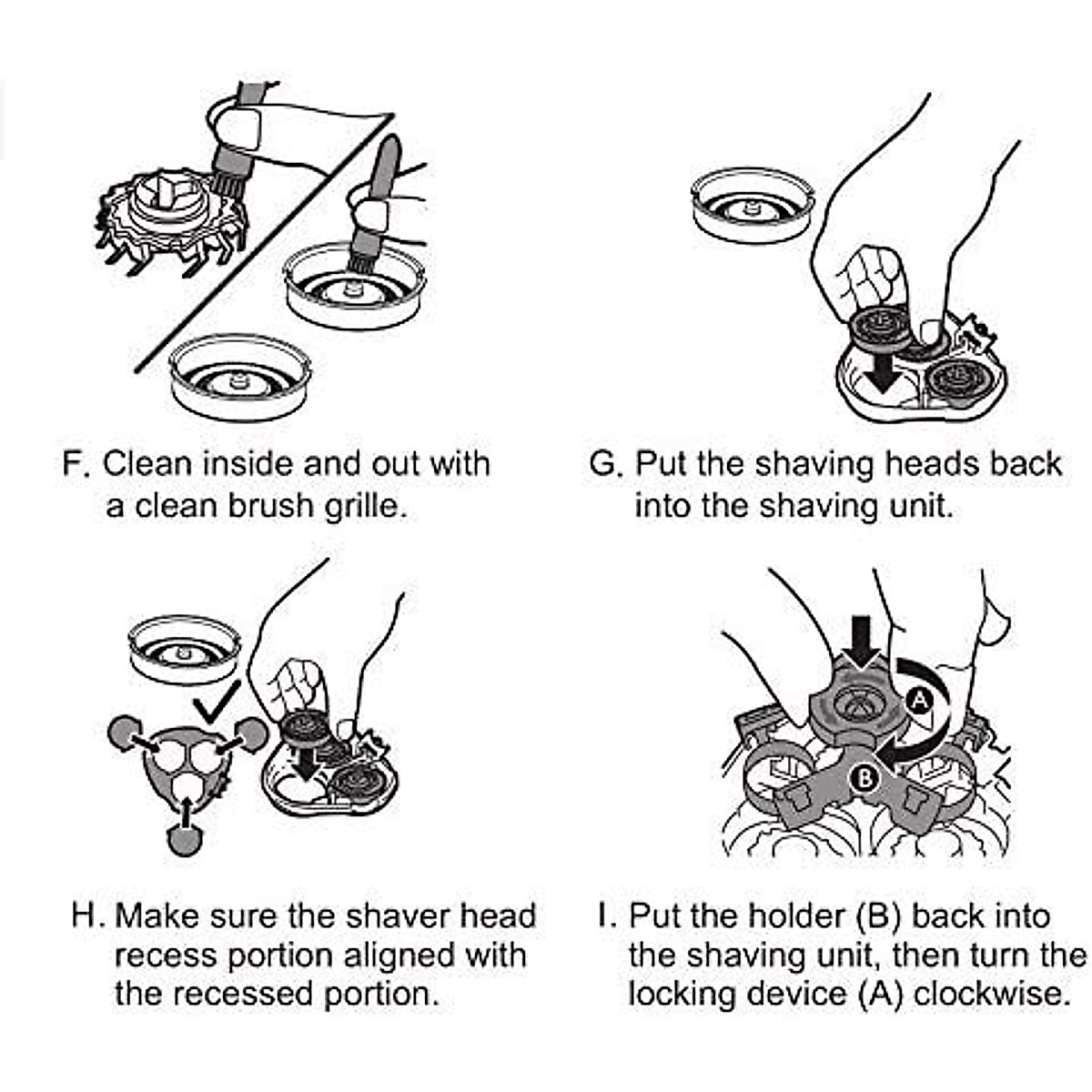 F. Clean inside and out with a clean brush grille.

G. Put the shaving heads back into the shaving unit.

H. Make sure the shaver head recess portion aligned with the recessed portion.

A

B

I. Put the holder (B) back into the shaving unit, then turn the locking device (A) clockwise.