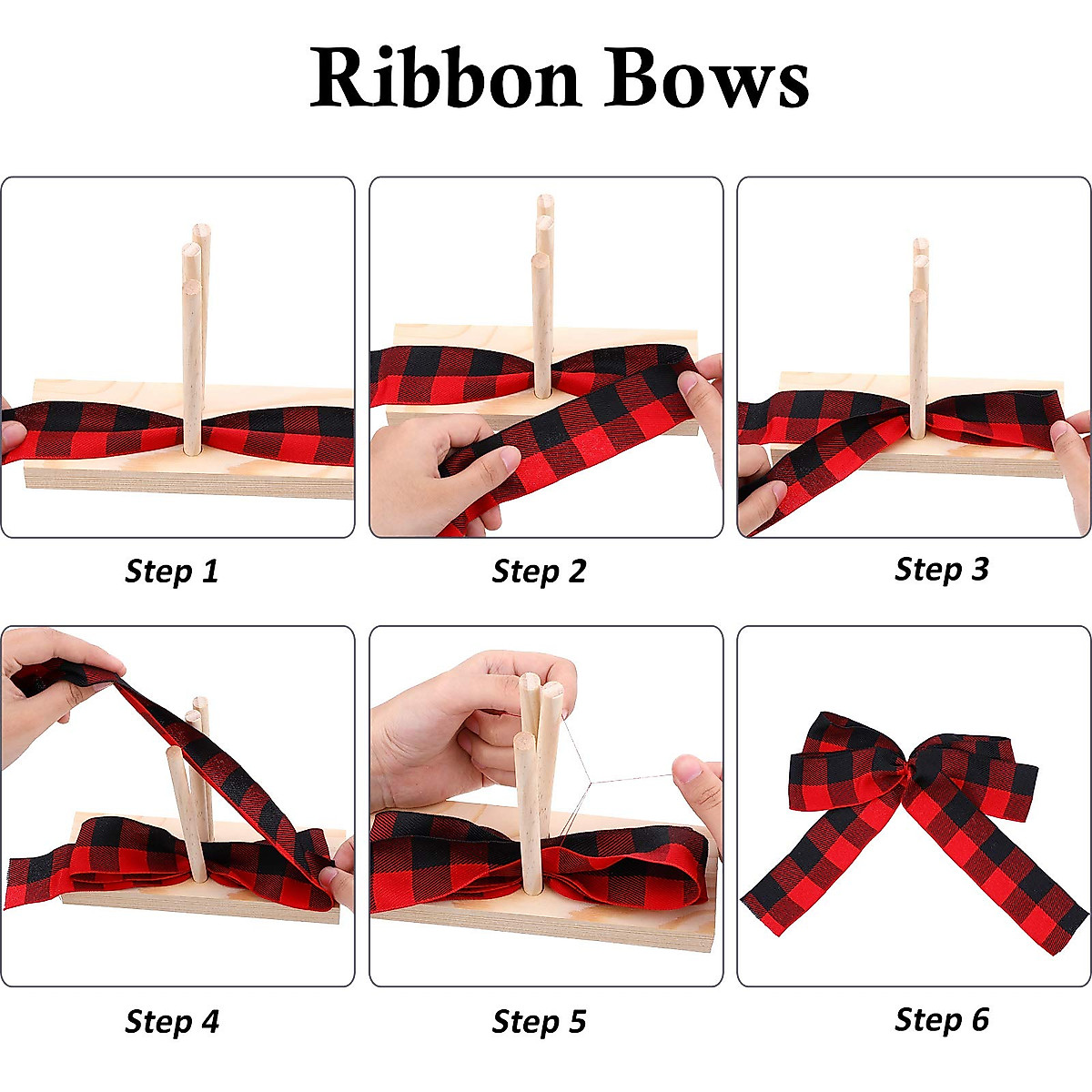 Ribbon Bows

Step 1

Step 2

Step 3

Step 4

Step 5

Step 6