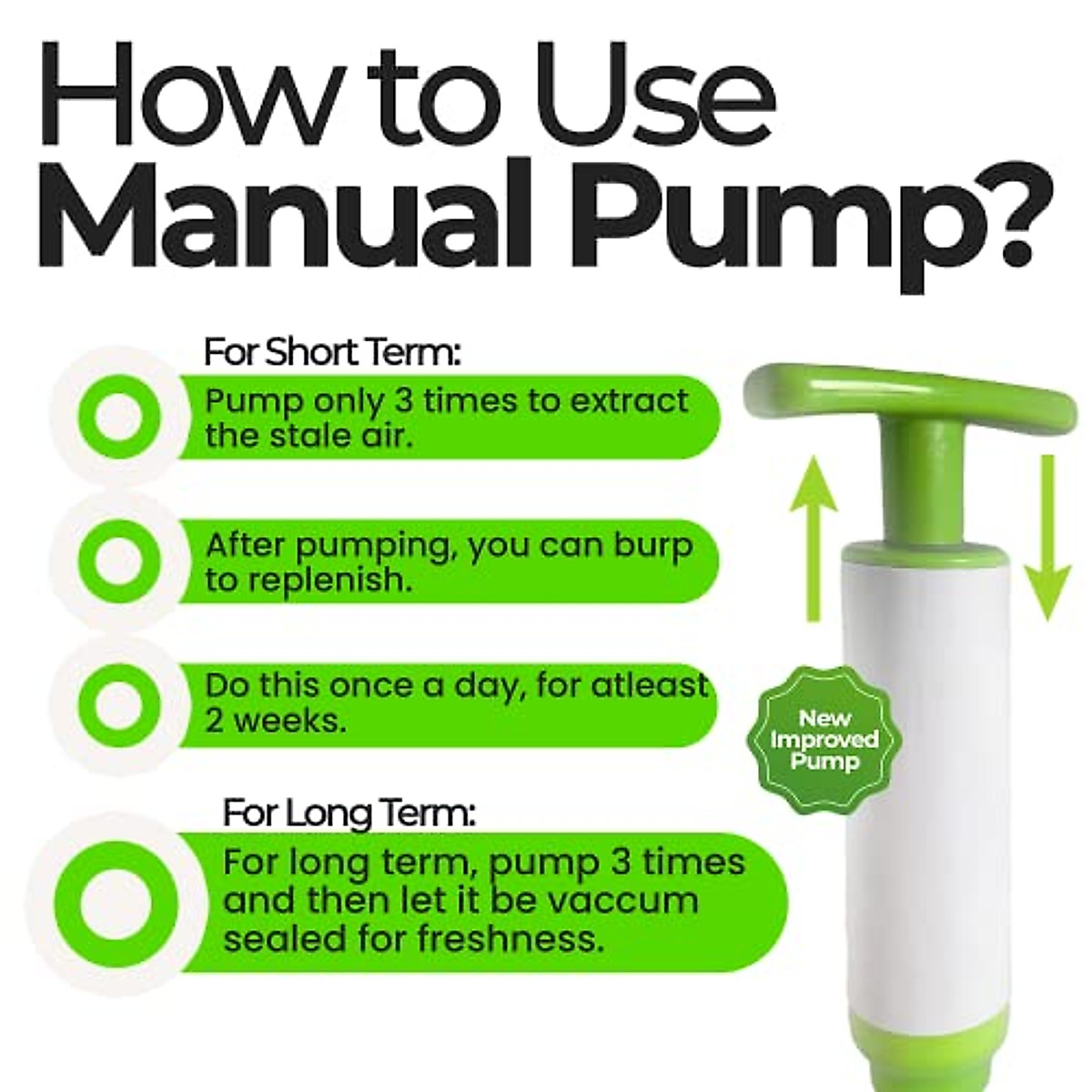 How to Use
Manual Pump?

For Short Term:

Pump only 3 times to extract the stale air.

After pumping, you can burp to replenish.

Do this once a day, for atleast 2 weeks.

For Long Term:

For long term, pump 3 times and then let it be vaccum sealed for freshness.

New Improved Pump