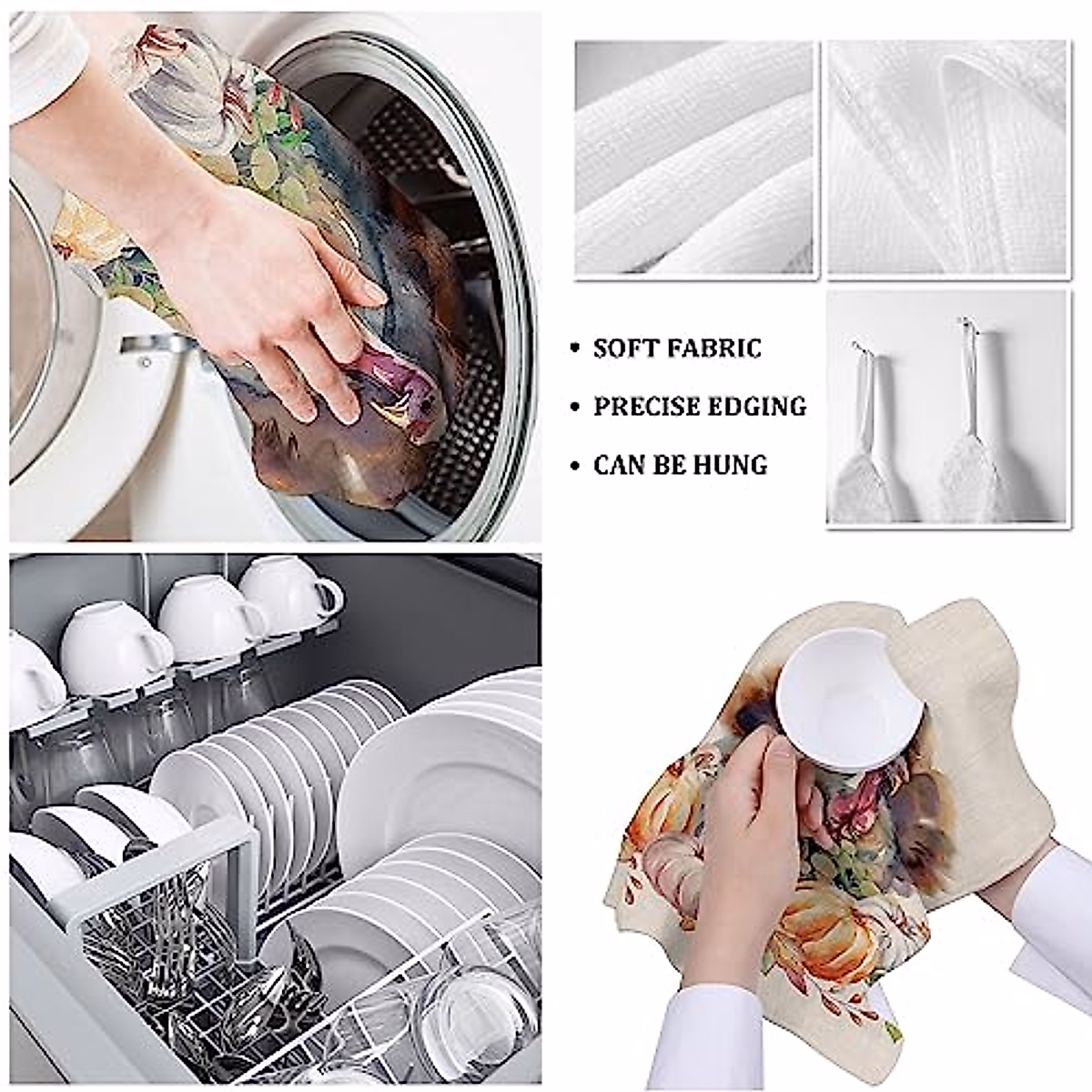 • SOFT FABRIC
• PRECISE EDGING
• CAN BE HUNG