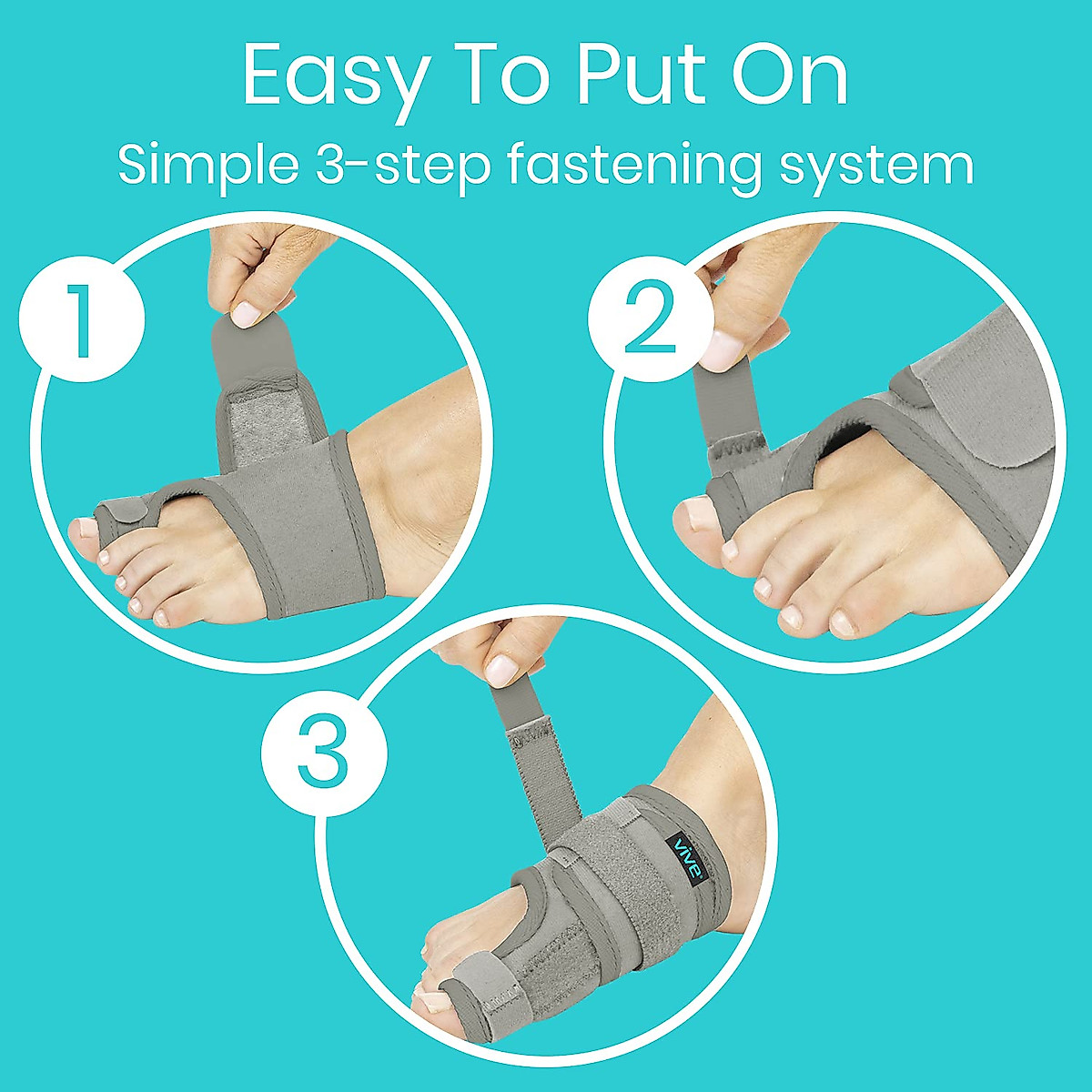 Easy To Put On
Simple 3-step fastening system

1

2

3

vive