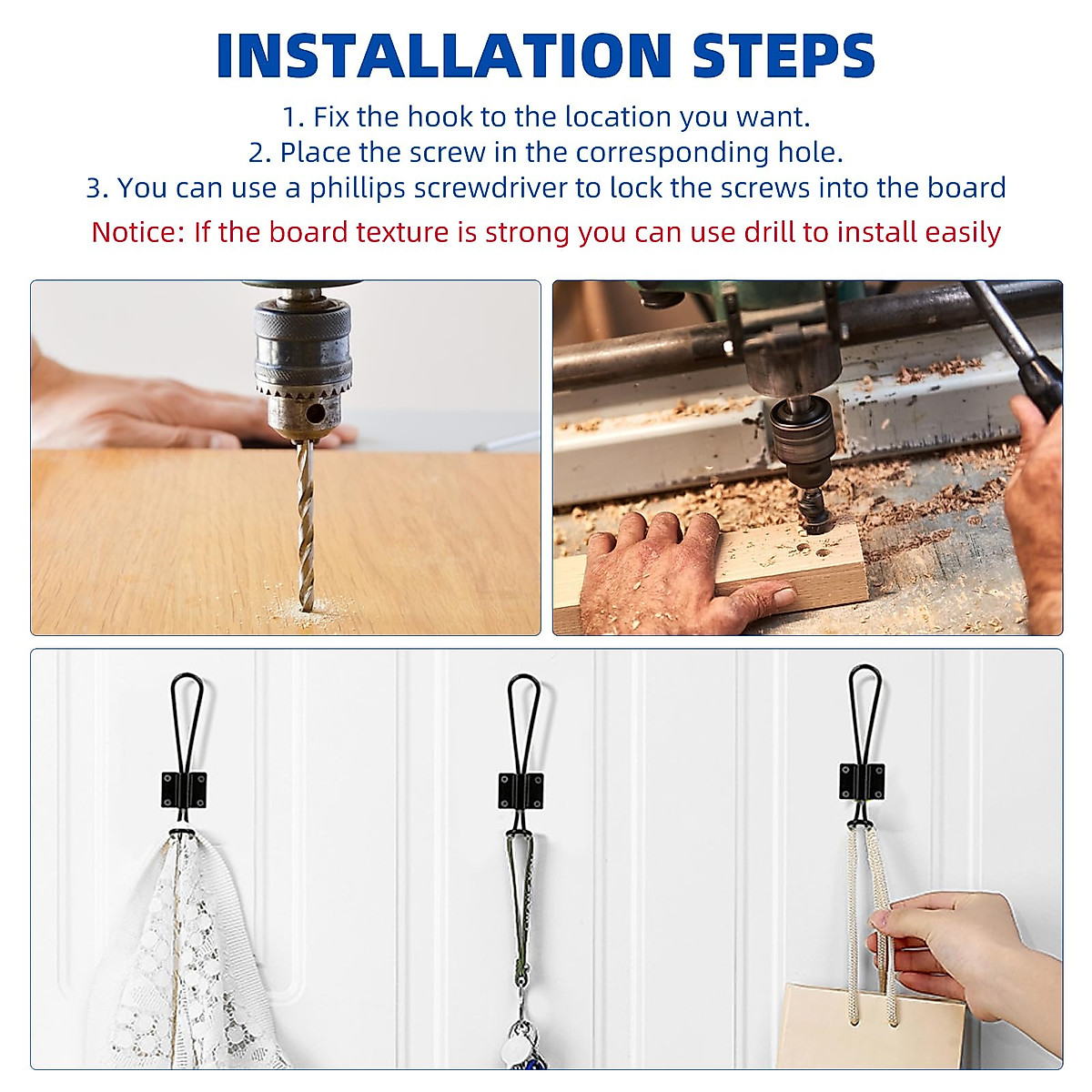 INSTALLATION STEPS

1. Fix the hook to the location you want.
2. Place the screw in the corresponding hole.
3. You can use a phillips screwdriver to lock the screws into the board

Notice: If the board texture is strong you can use drill to install easily