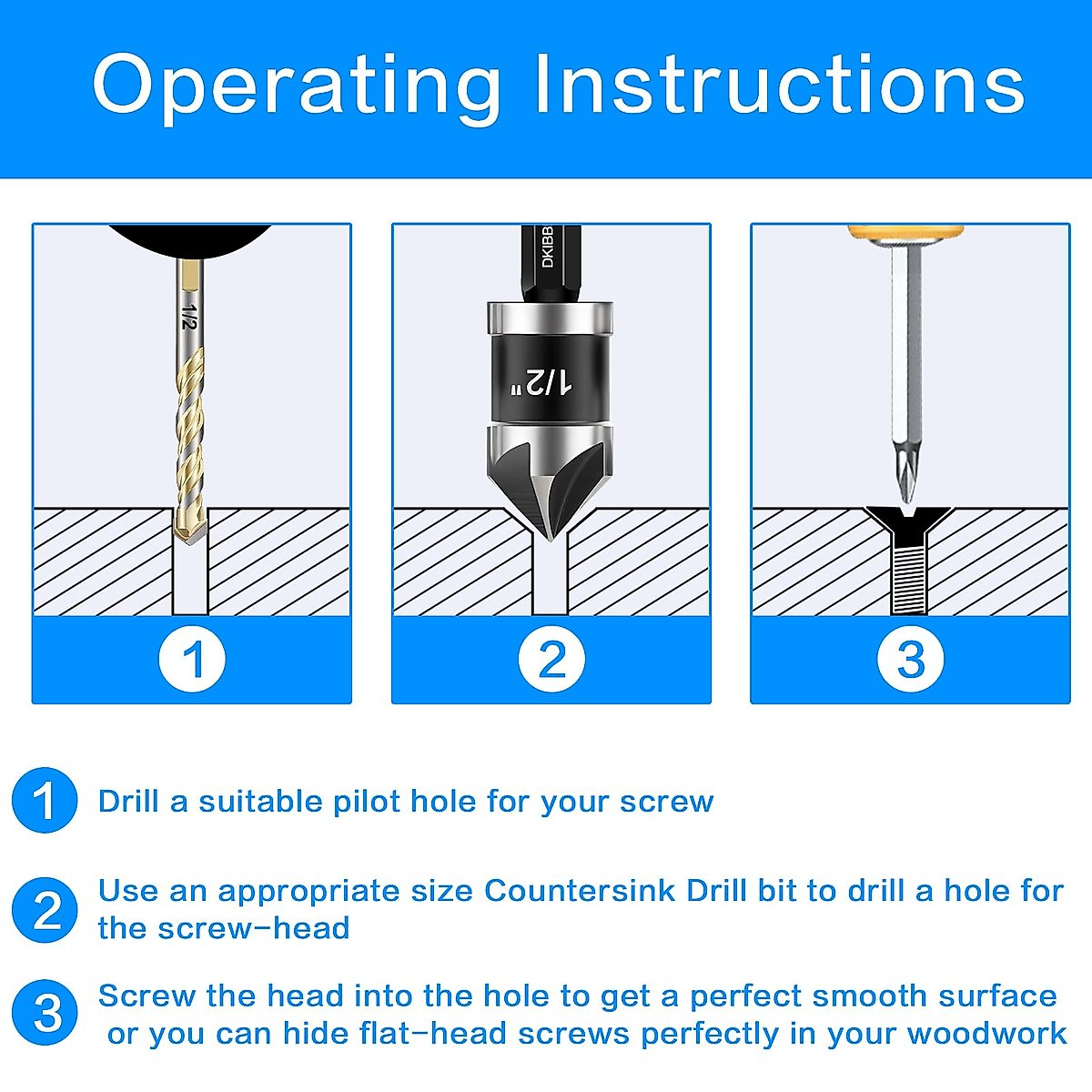 Operating Instructions

1/2

DKIBB

1/2"

1

2

3

1 Drill a suitable pilot hole for your screw

2 Use an appropriate size Countersink Drill bit to drill a hole for the screw-head

3 Screw the head into the hole to get a perfect smooth surface or you can hide flat-head screws perfectly in your woodwork