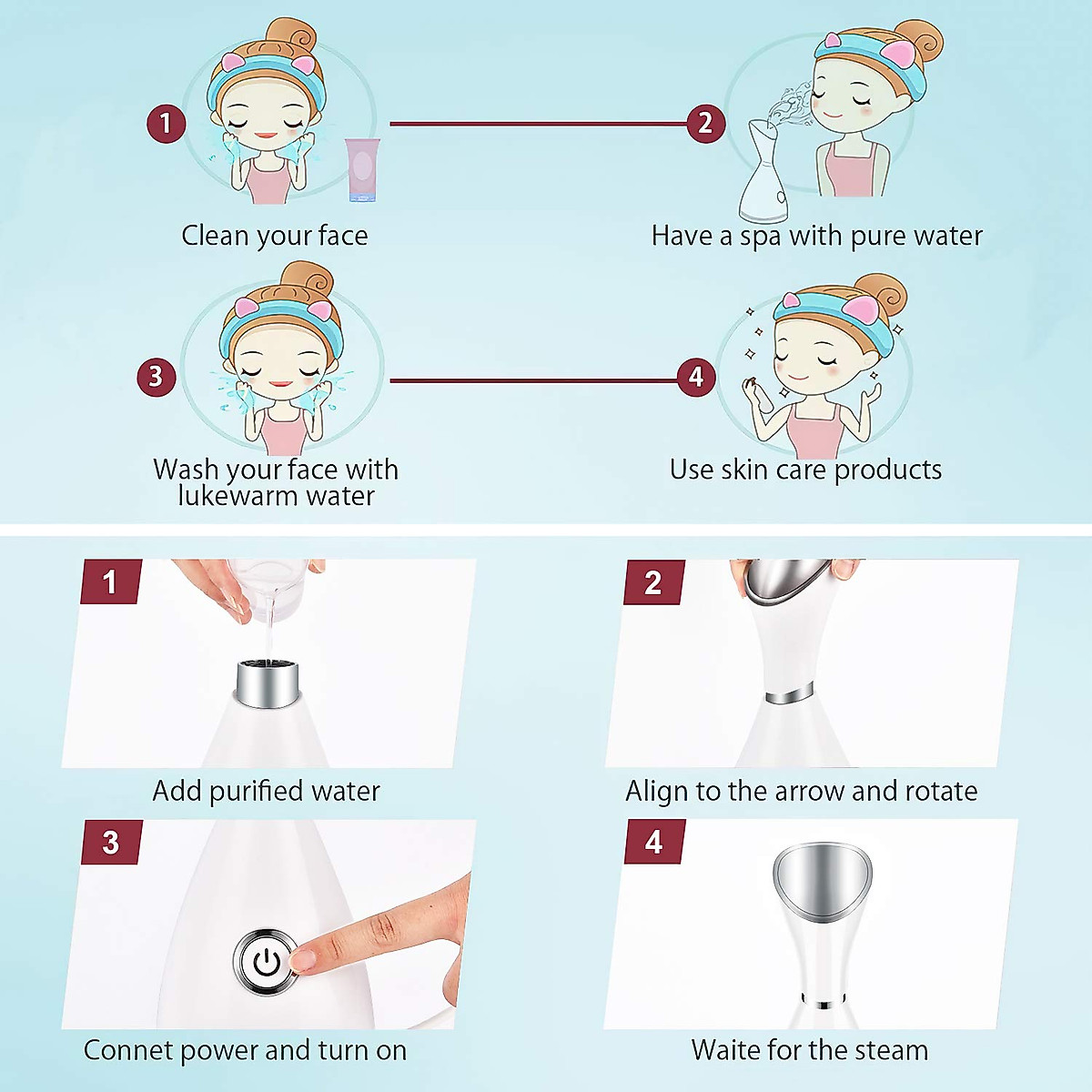 1
Clean your face

2
Have a spa with pure water

3
Wash your face with lukewarm water

4
Use skin care products

1
Add purified water

2
Align to the arrow and rotate

3
Connet power and turn on

4
Waite for the steam