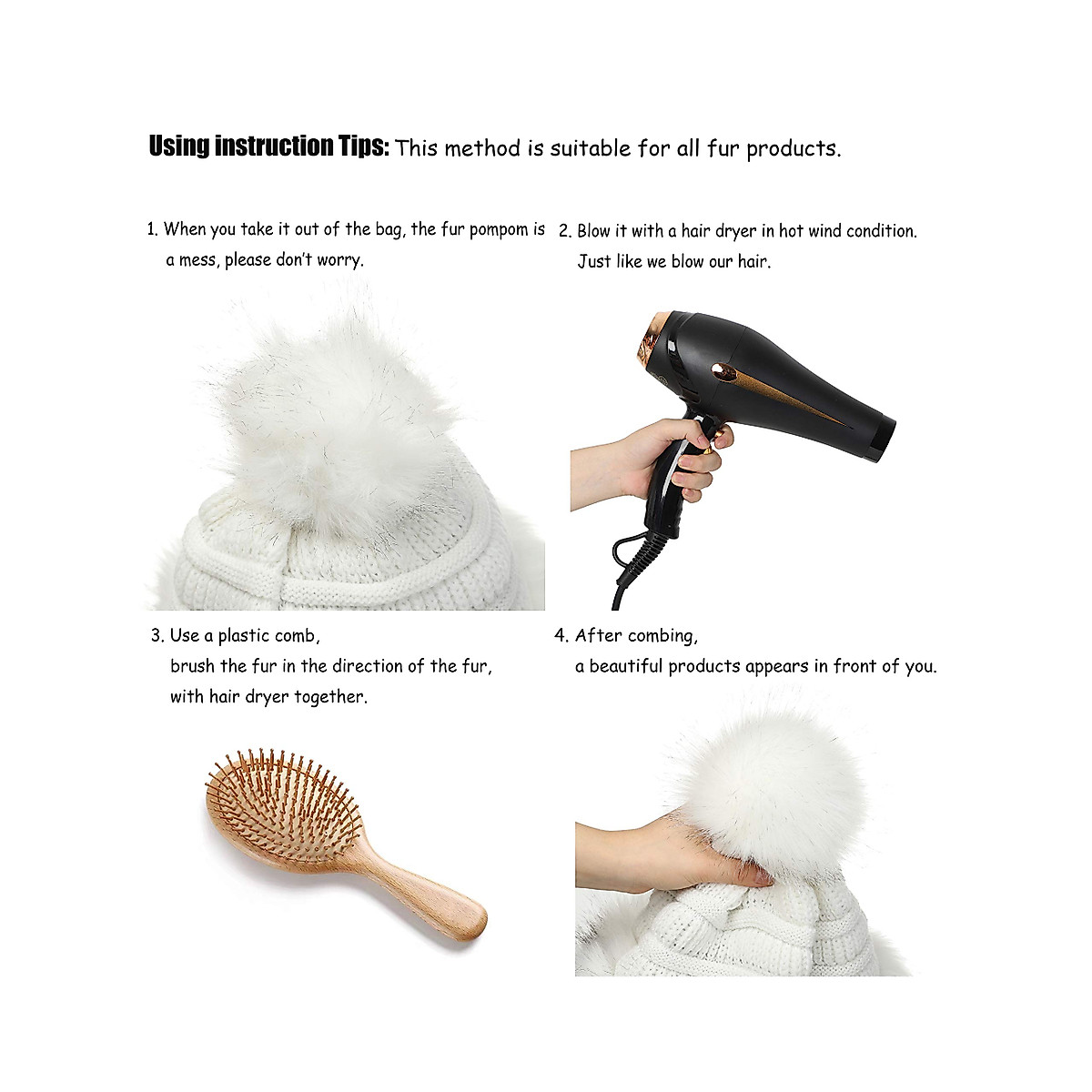 Using instruction Tips: This method is suitable for all fur products.

1. When you take it out of the bag, the fur pompom is a mess, please don't worry.

2. Blow it with a hair dryer in hot wind condition. Just like we blow our hair.

3. Use a plastic comb, brush the fur in the direction of the fur, with hair dryer together.

4. After combing, a beautiful products appears in front of you.