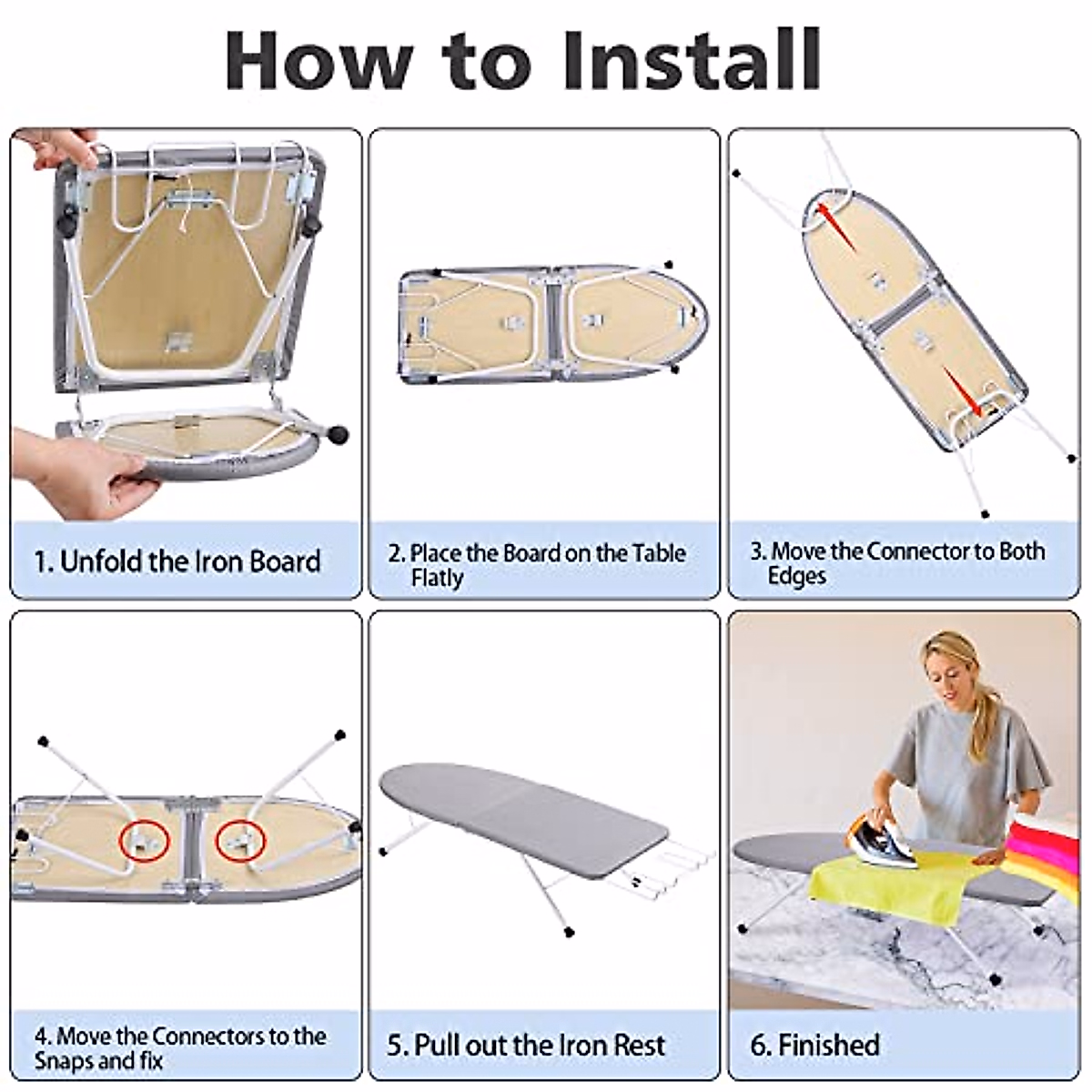 How to Install

1. Unfold the Iron Board

2. Place the Board on the Table Flatly

3. Move the Connector to Both Edges

4. Move the Connectors to the Snaps and fix

5. Pull out the Iron Rest

6. Finished