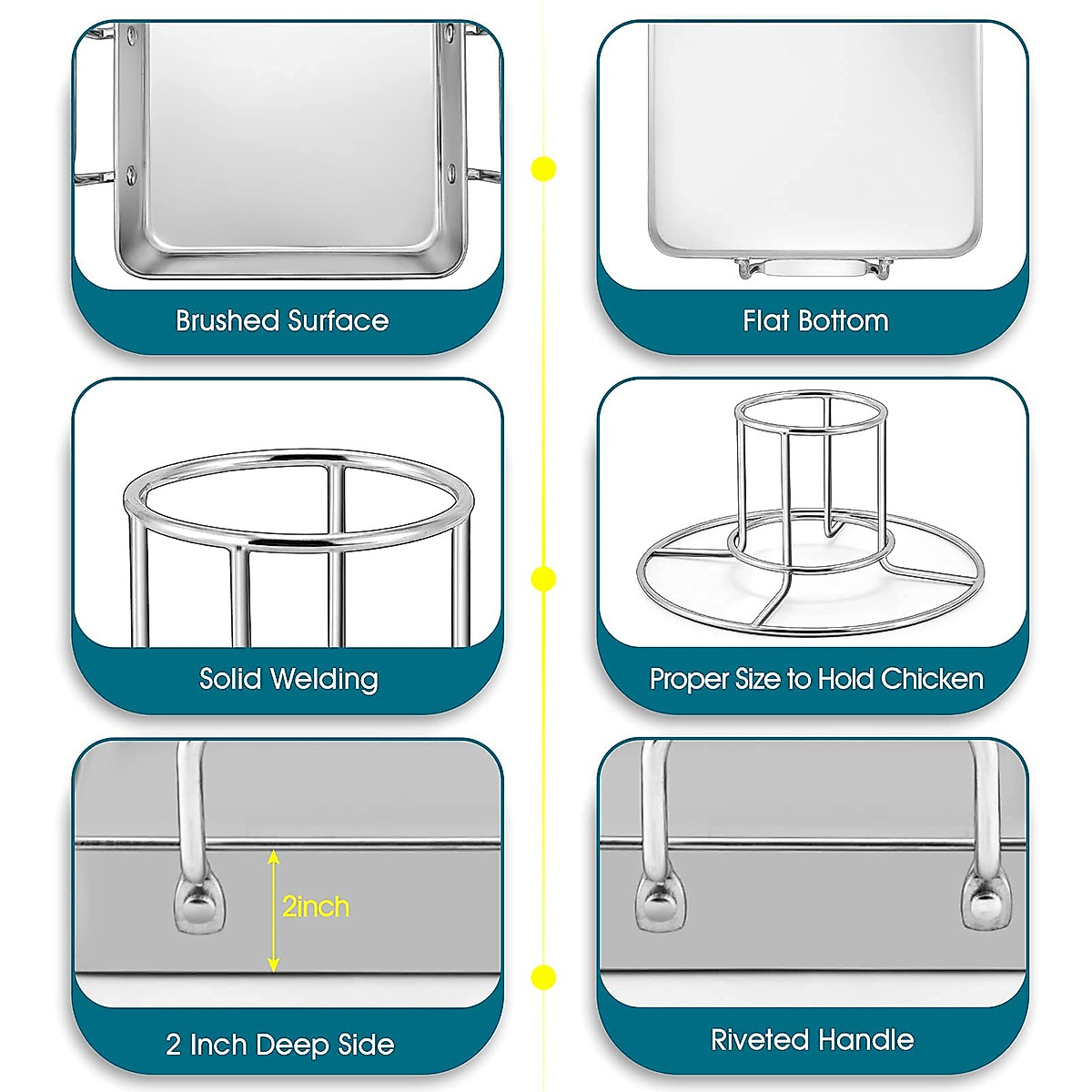 Brushed Surface

Flat Bottom

Solid Welding

Proper Size to Hold Chicken

2inch

2 Inch Deep Side

Riveted Handle