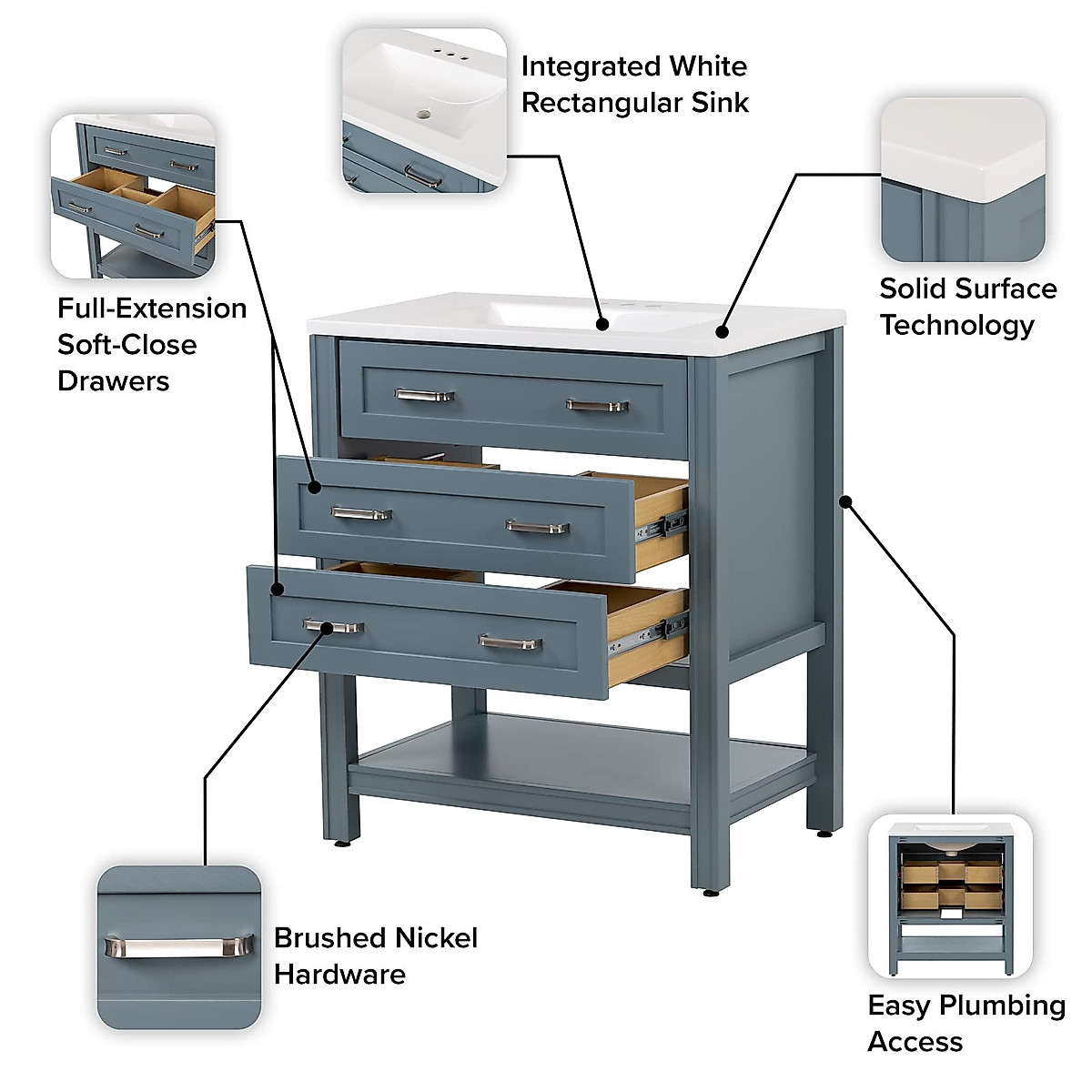 Integrated White Rectangular Sink

Full-Extension Soft-Close Drawers

Solid Surface Technology

Brushed Nickel Hardware

Easy Plumbing Access