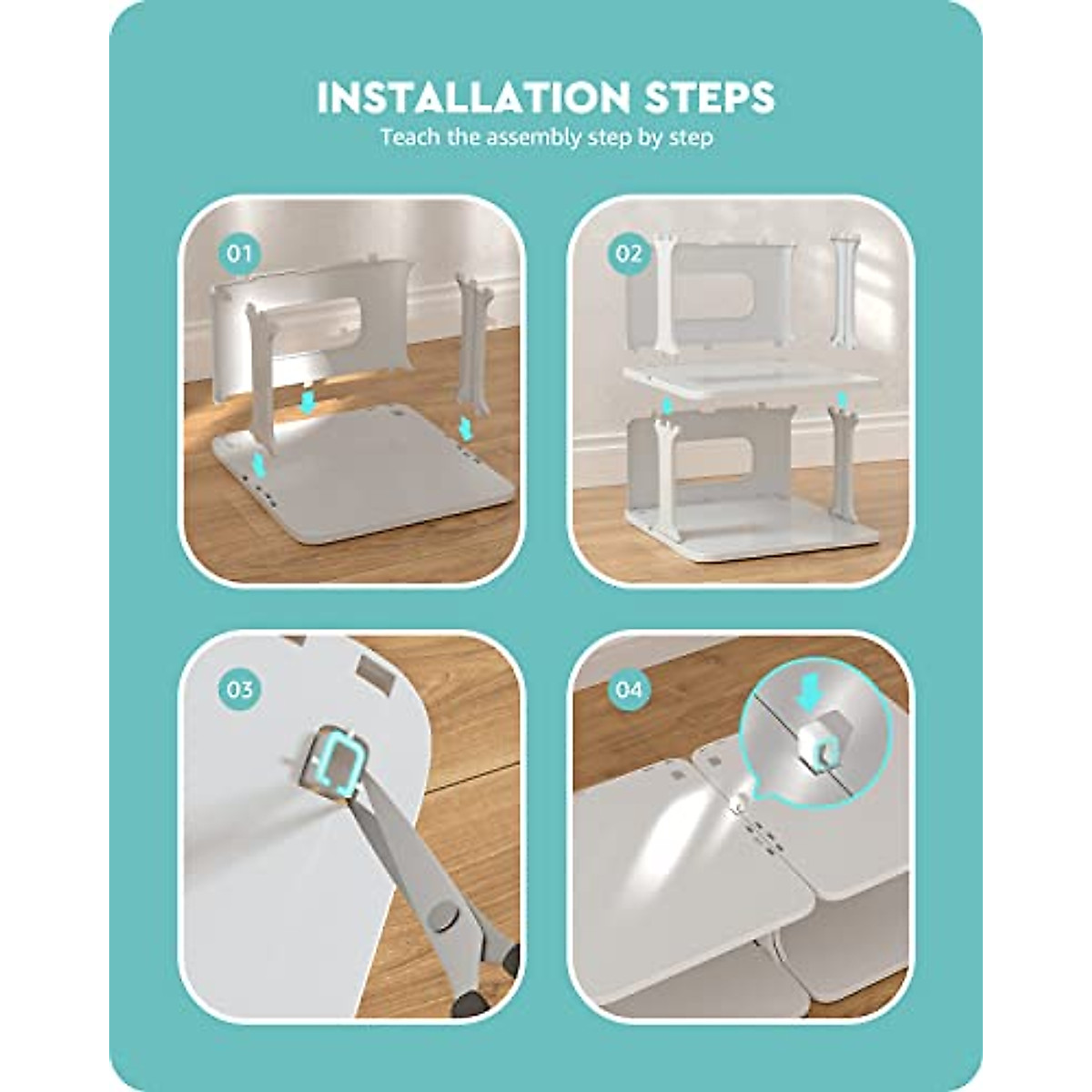 INSTALLATION STEPS
Teach the assembly step by step

01

02

03

04